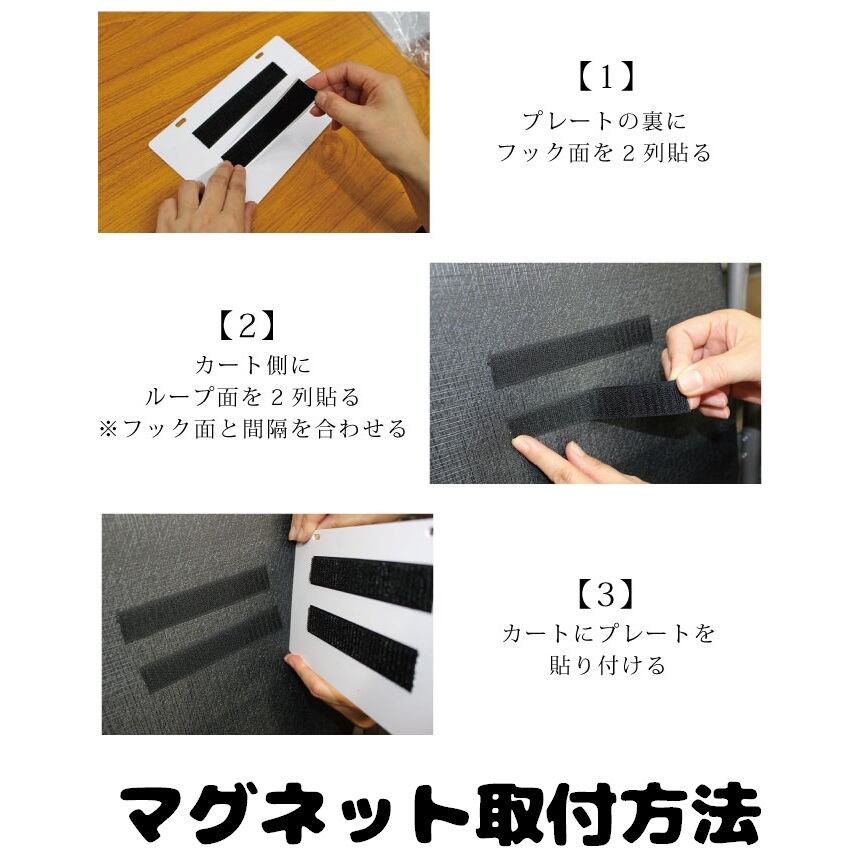 【1】
プレートの裏に
フック面を 2 列貼る

【2】
カート側に
ループ面を 2 列貼る
※フック面と間隔を合わせる

【3】
カートにプレートを
貼り付ける

マグネット取付方法