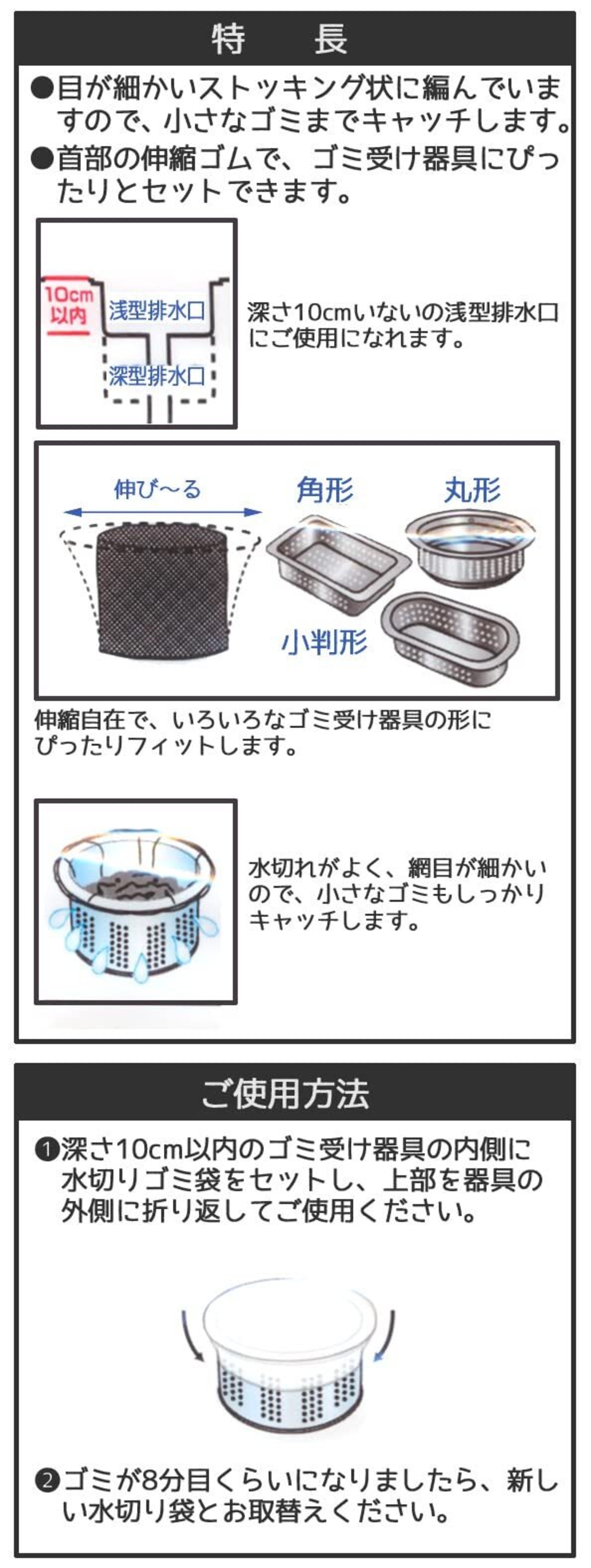 特　長

●目が細かいストッキング状に編んでいますので、小さなゴミまでキャッチします。

●首部の伸縮ゴムで、ゴミ受け器具にぴったりとセットできます。

10cm以内

浅型排水口

深型排水口

深さ10cmいないの浅型排水口にご使用になれます。

伸び〜る

角形

丸形

小判形

伸縮自在で、いろいろなゴミ受け器具の形にぴったりフィットします。

水切れがよく、網目が細かいので、小さなゴミもしっかりキャッチします。

ご使用方法

❶深さ10cm以内のゴミ受け器具の内側に水切りゴミ袋をセットし、上部を器具の外側に折り返してご使用ください。

❷ゴミが8分目くらいになりましたら、新しい水切り袋とお取替えください。