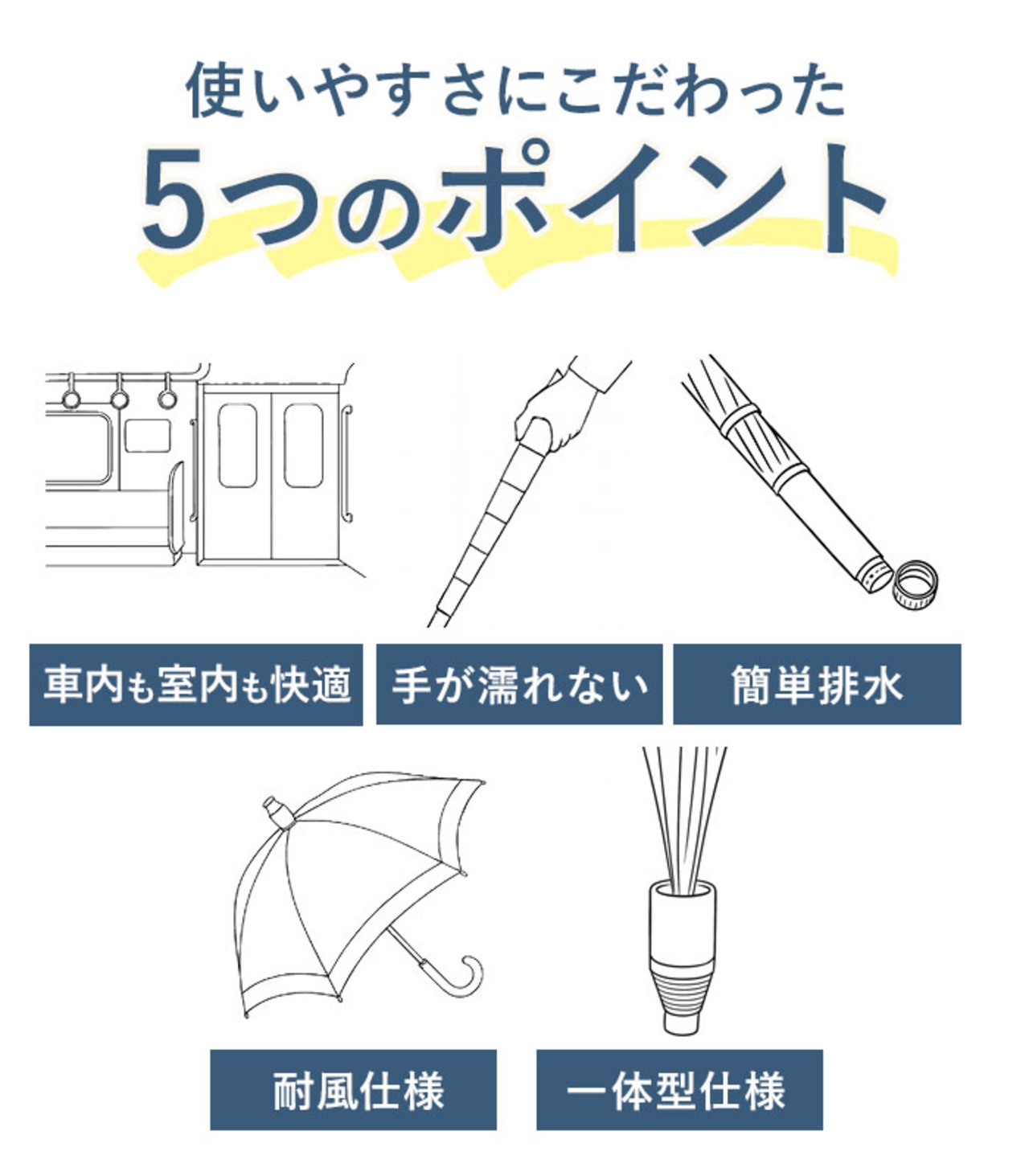 使いやすさにこだわった
5つのポイント

車内も室内も快適

手が濡れない

簡単排水

耐風仕様

一体型仕様