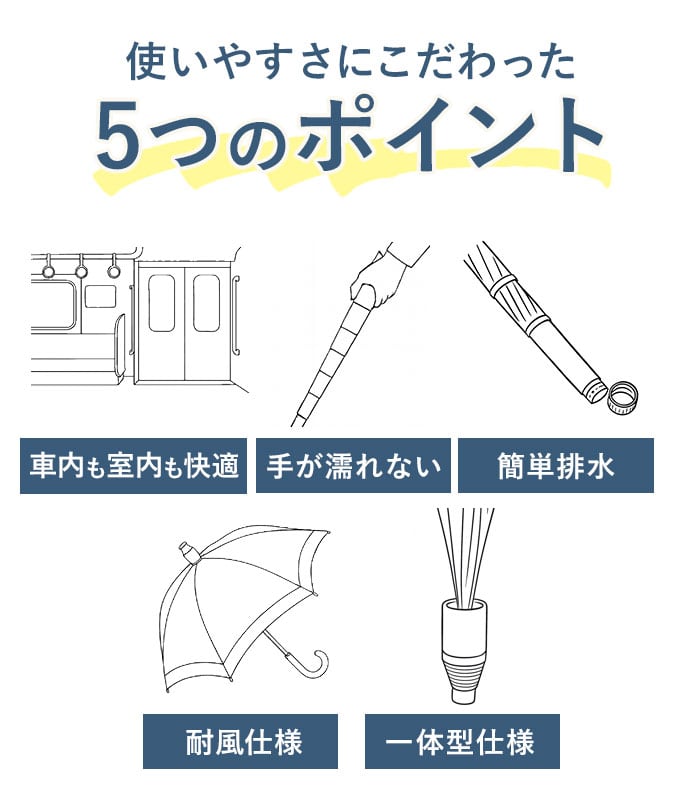 使いやすさにこだわった
5つのポイント

車内も室内も快適

手が濡れない

簡単排水

耐風仕様

一体型仕様