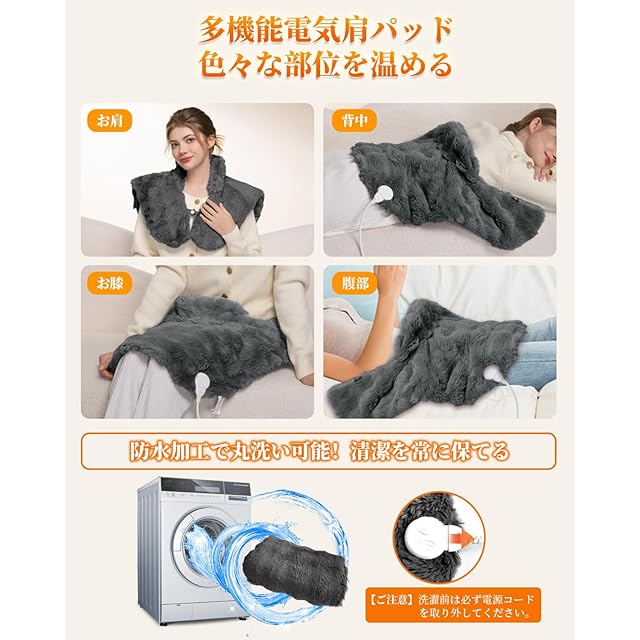 多機能電気肩パッド
色々な部位を温める

お肩

背中

お膝

腹部

防水加工で丸洗い可能！清潔を常に保てる

【ご注意】洗濯前は必ず電源コードを取り外してください。