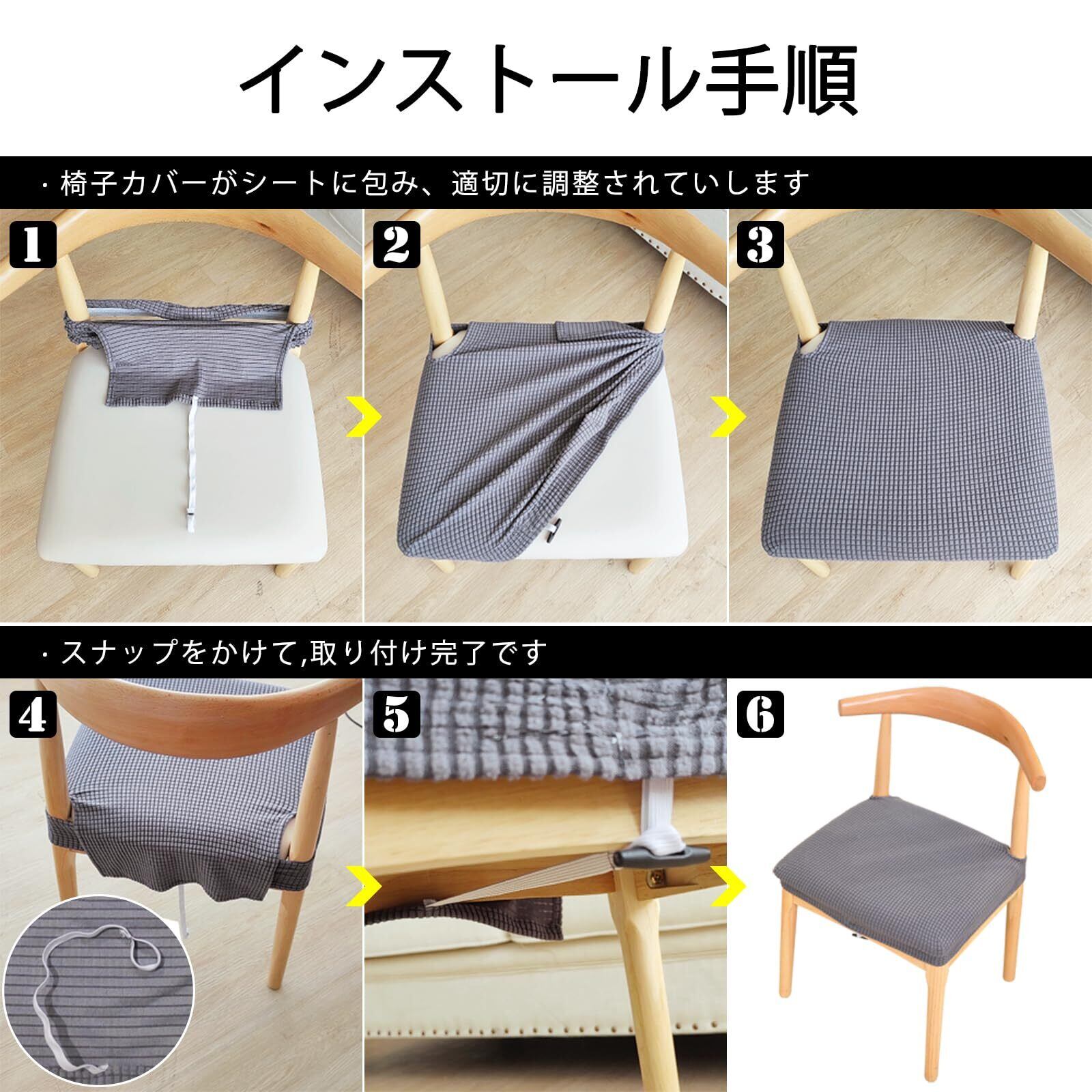 インストール手順

・椅子カバーがシートに包み、適切に調整されていします

1

2

3

・スナップをかけて,取り付け完了です

4

5

6