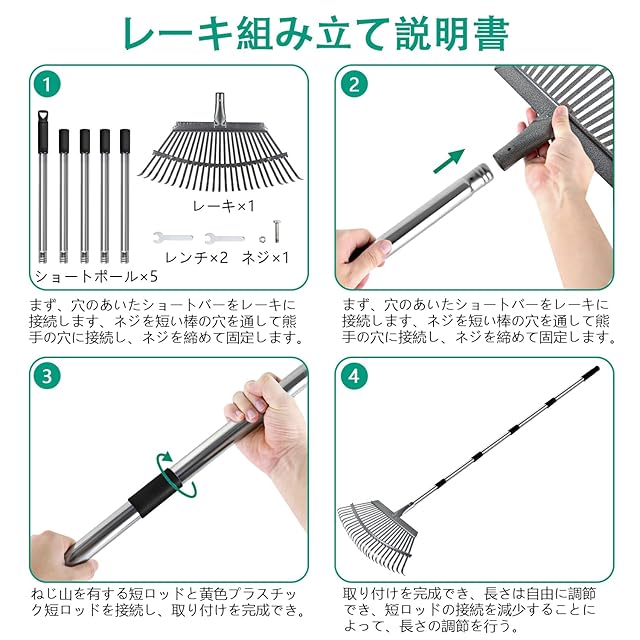 レーキ組み立て説明書

1

レーキ×1

レンチ×2　ネジ×1

ショートポール×5

まず、穴のあいたショートバーをレーキに接続します、ネジを短い棒の穴を通して熊手の穴に接続し、ネジを締めて固定します。

2

まず、穴のあいたショートバーをレーキに接続します、ネジを短い棒の穴を通して熊手の穴に接続し、ネジを締めて固定します。

3

ねじ山を有する短ロッドと黄色プラスチック短ロッドを接続し、取り付けを完成でき。

4

取り付けを完成でき、長さは自由に調節でき、短ロッドの接続を減少することによって、長さの調節を行う。