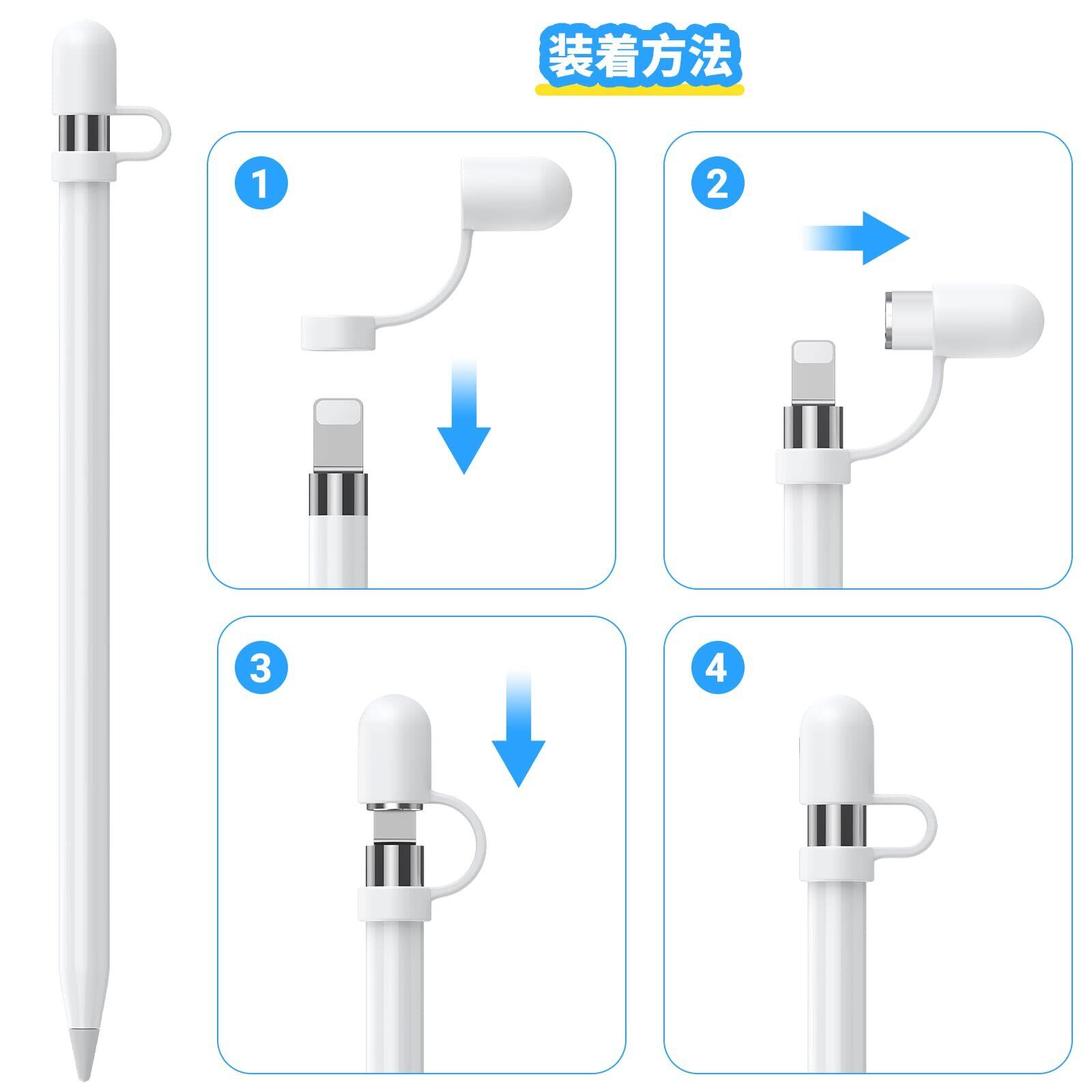 装着方法

1

2

3

4