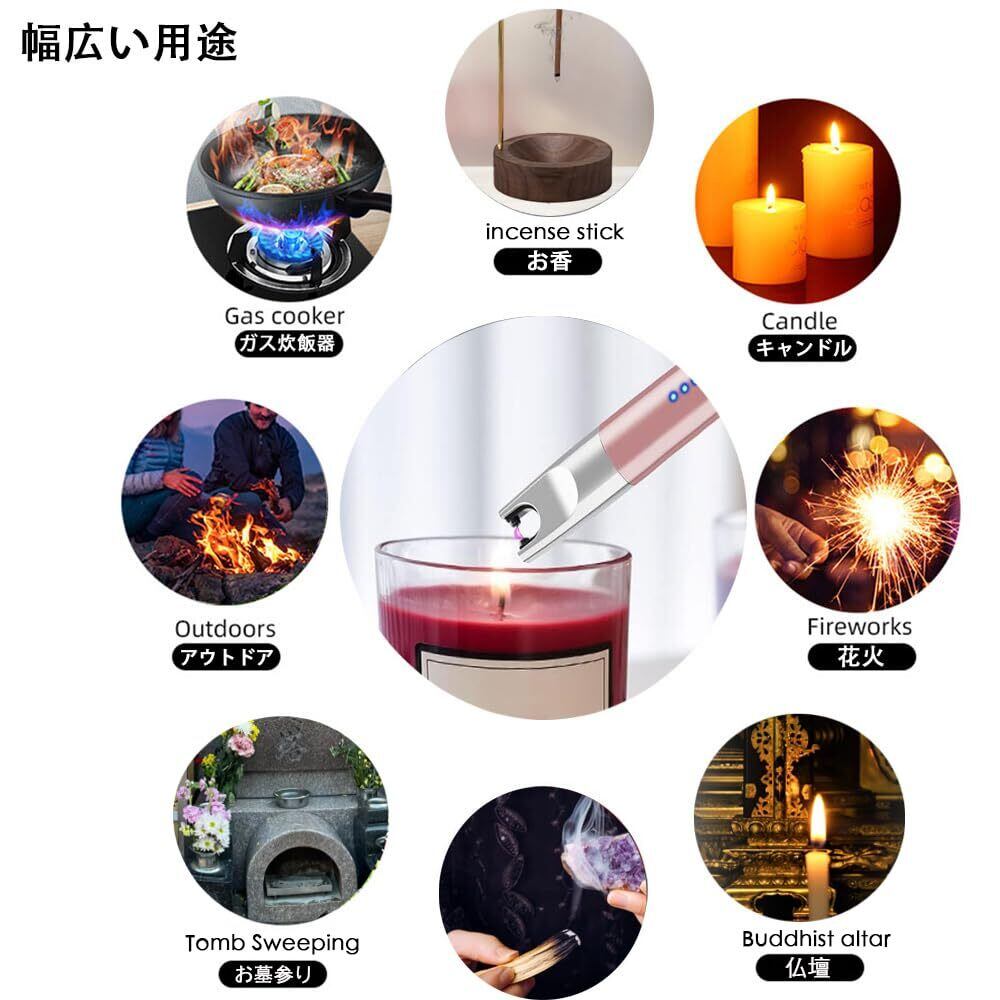 幅広い用途

incense stick
お香

Gas cooker
ガス炊飯器

Candle
キャンドル

Outdoors
アウトドア

Fireworks
花火

Tomb Sweeping
お墓参り

Buddhist altar
仏壇