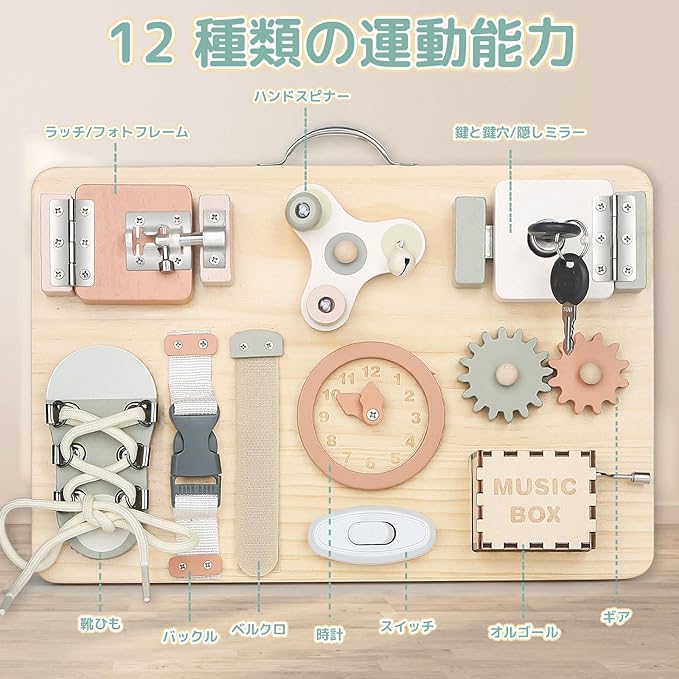 12 種類の運動能力

ハンドスピナー

ラッチ/フォトフレーム

鍵と鍵穴/隠しミラー

12
11 1
10 2
9 3
8 4
7 5
6

MUSIC BOX

靴ひも

バックル

ベルクロ

時計

スイッチ

オルゴール

ギア