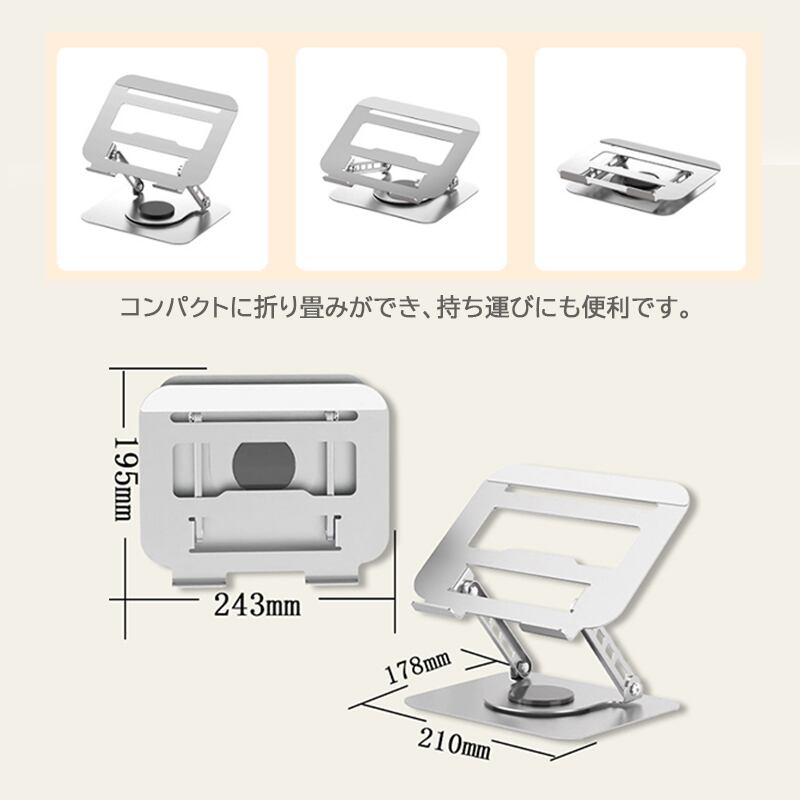 コンパクトに折り畳みができ、持ち運びにも便利です。

195mm

243mm

178mm

210mm