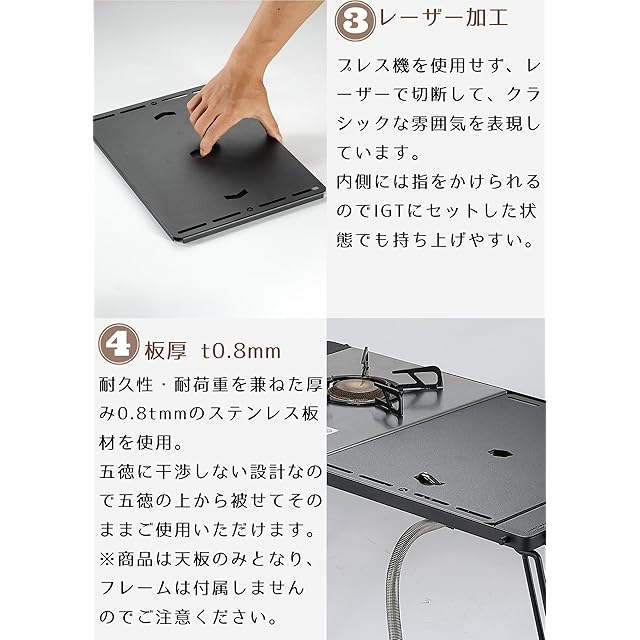 3 レーザー加工

プレス機を使用せず、レーザーで切断して、クラシックな雰囲気を表現しています。
内側には指をかけられるのでIGTにセットした状態でも持ち上げやすい。

4 板厚 t0.8mm

耐久性・耐荷重を兼ねた厚み0.8tmmのステンレス板材を使用。
五徳に干渉しない設計なので五徳の上から被せてそのままご使用いただけます。
※商品は天板のみとなり、フレームは付属しませんのでご注意ください。