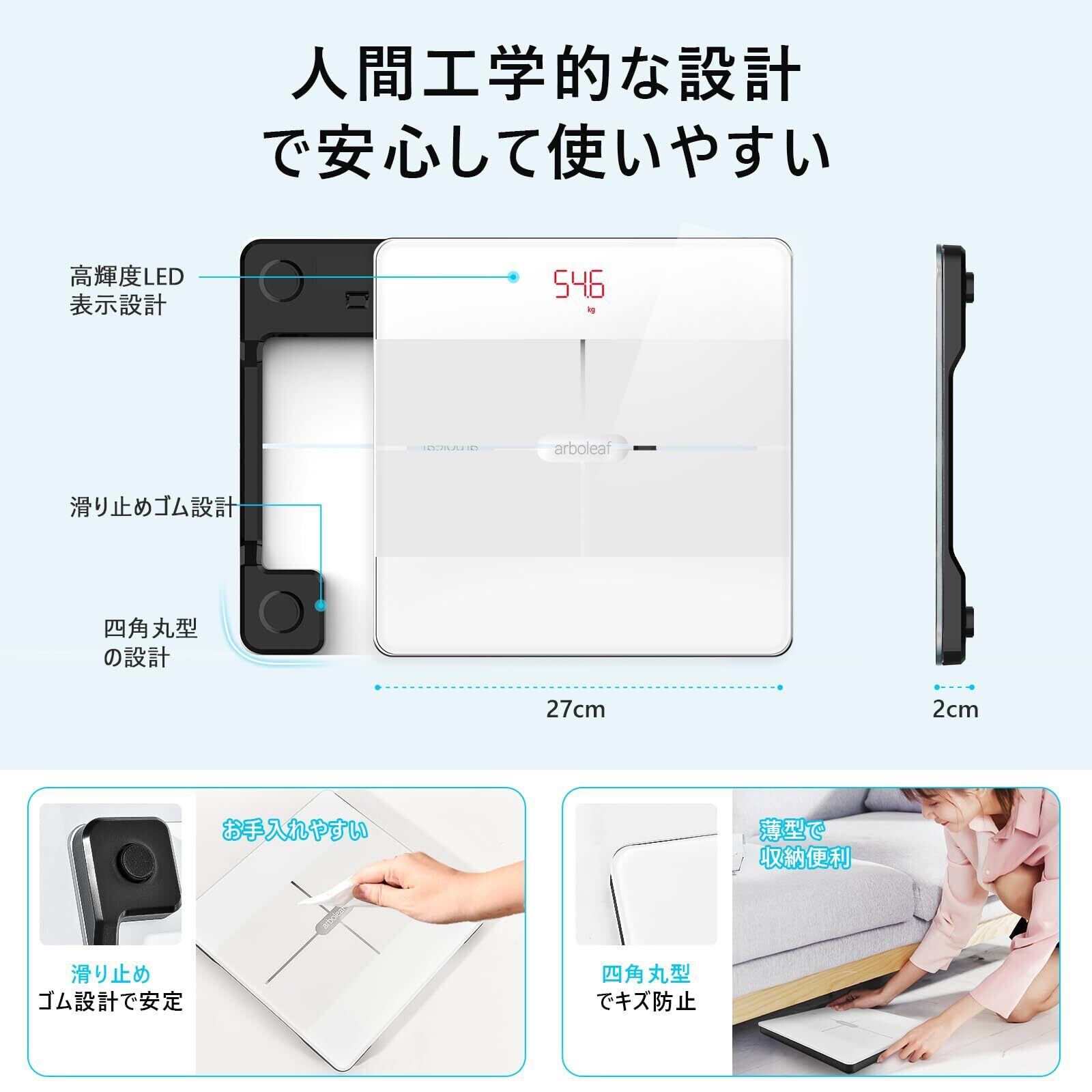 人間工学的な設計
で安心して使いやすい

高輝度LED
表示設計

54.6
kg

arboleaf

滑り止めゴム設計

四角丸型
の設計

27cm

2cm

お手入れやすい

arboleaf

滑り止め
ゴム設計で安定

薄型で
収納便利

四角丸型
でキズ防止