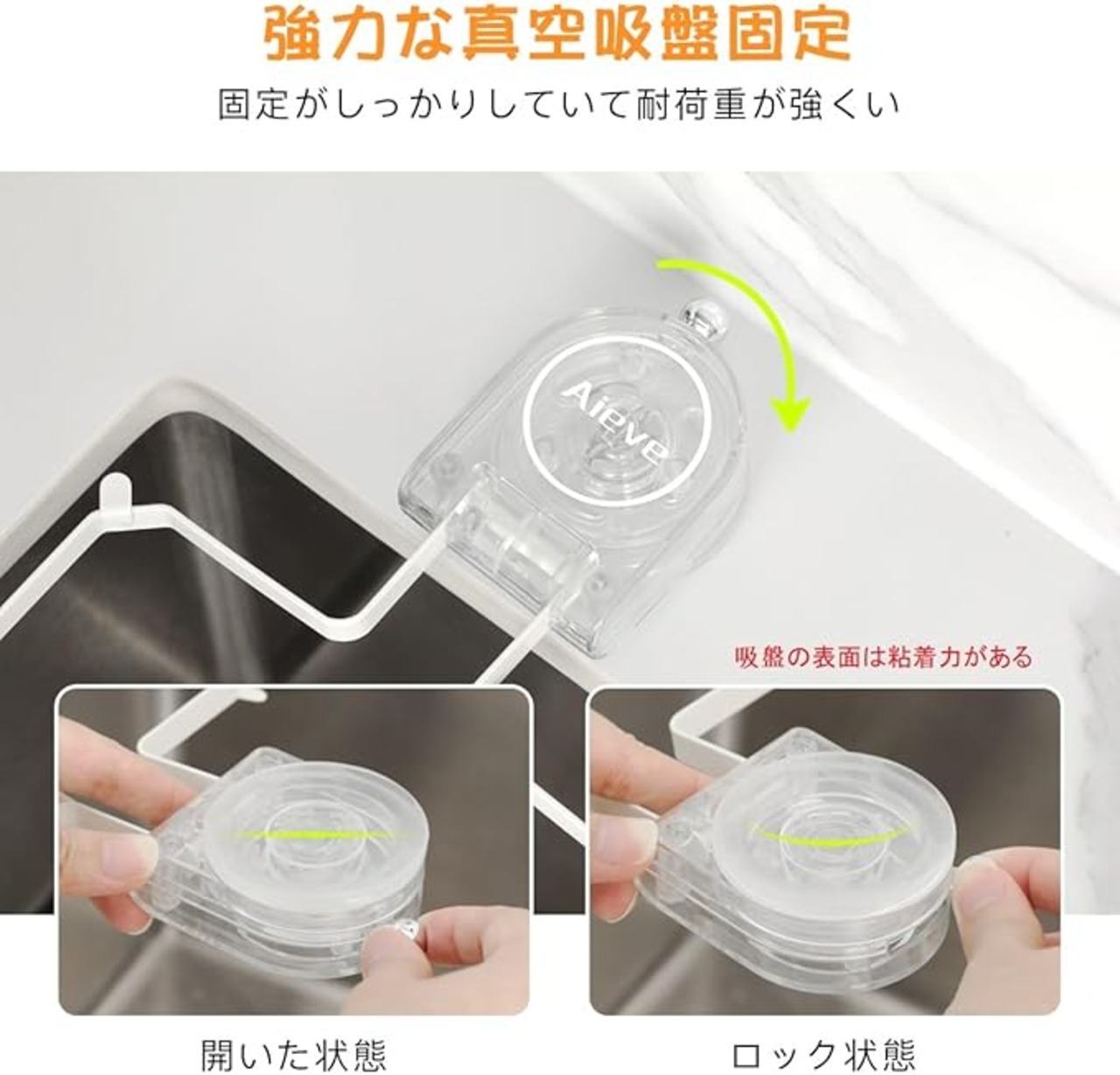 強力な真空吸盤固定

固定がしっかりしていて耐荷重が強くい

Aieve

吸盤の表面は粘着力がある

開いた状態

ロック状態