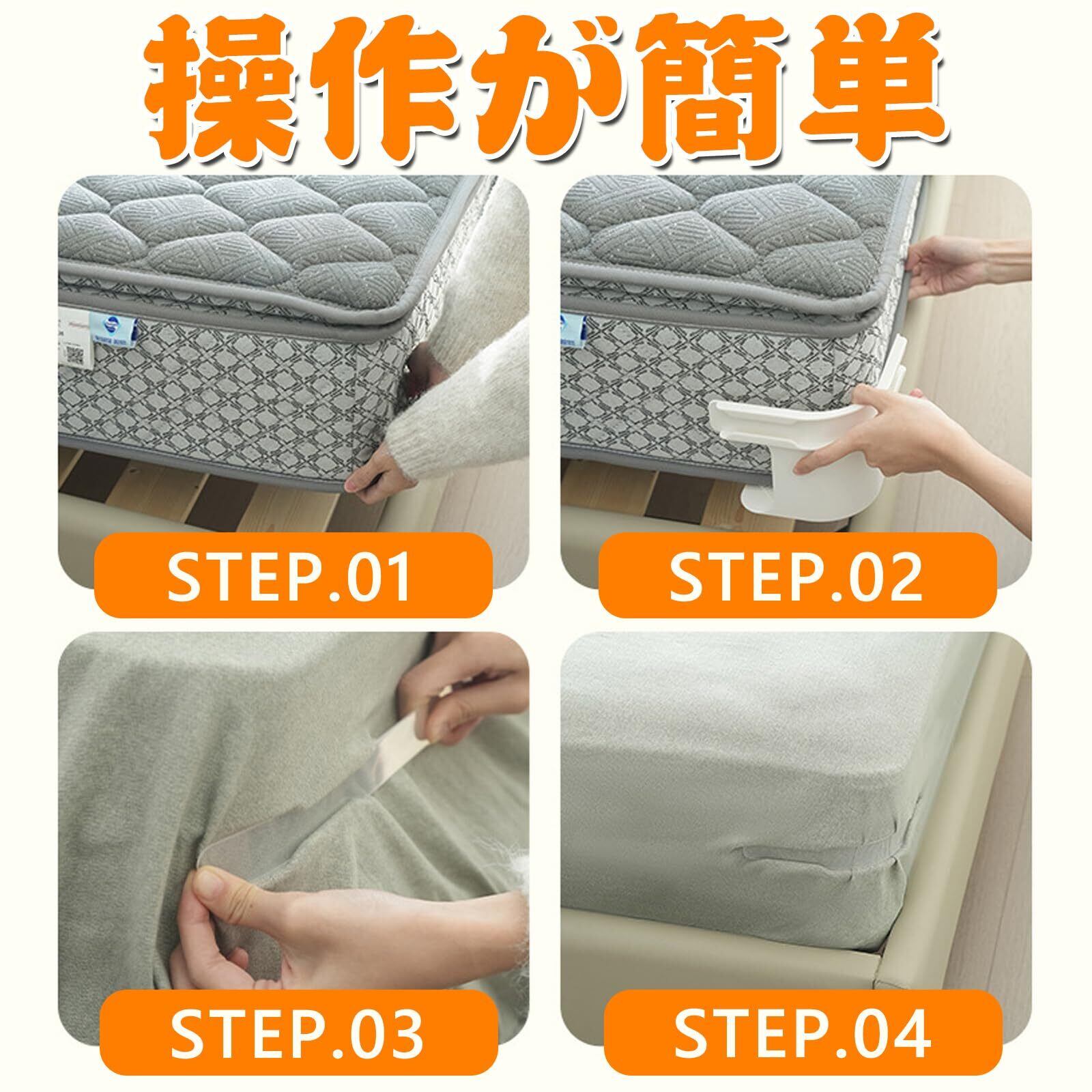 操作が簡単

STEP.01

STEP.02

STEP.03

STEP.04