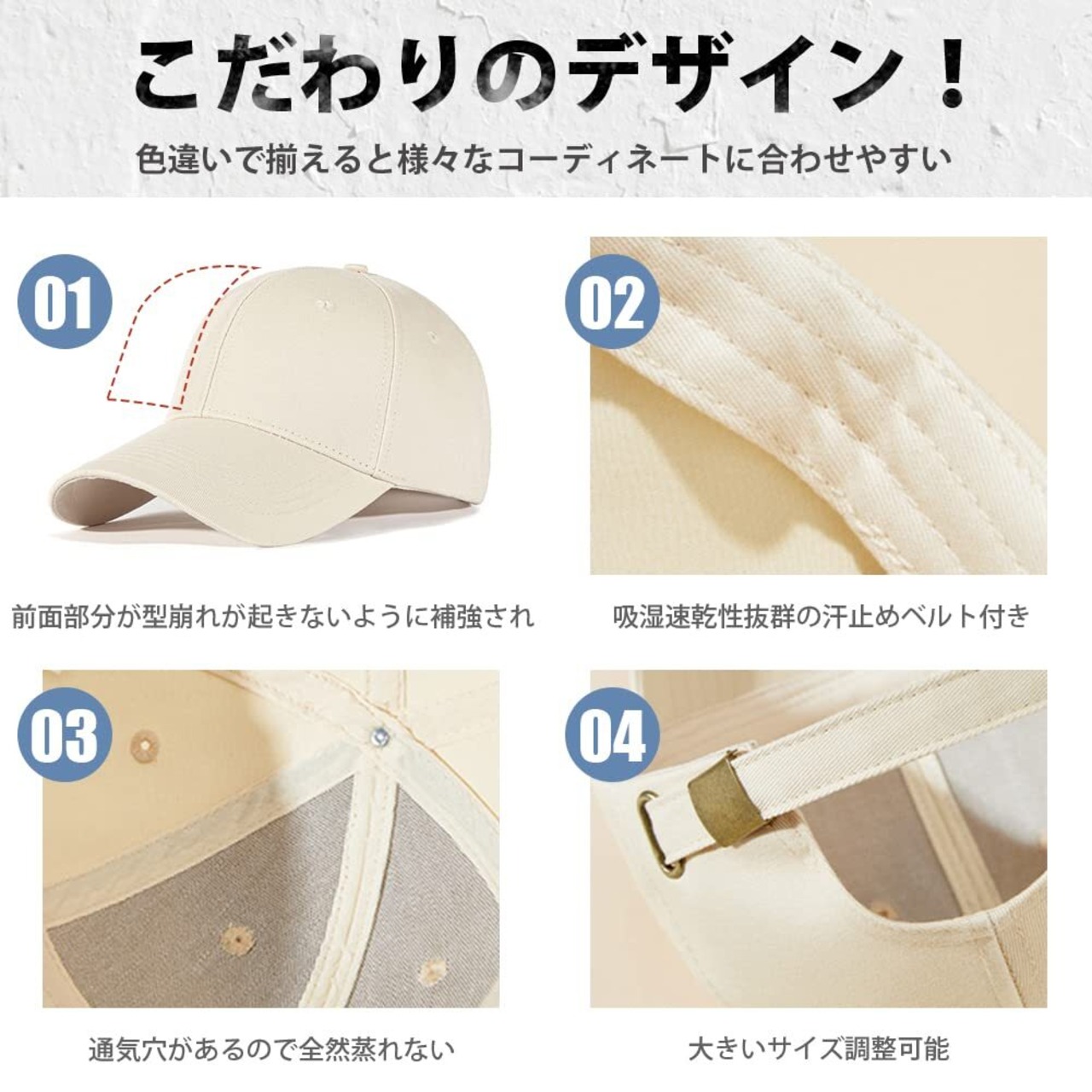 こだわりのデザイン！

色違いで揃えると様々なコーディネートに合わせやすい

01

前面部分が型崩れが起きないように補強され

02

吸湿速乾性抜群の汗止めベルト付き

03

通気穴があるので全然蒸れない

04

大きいサイズ調整可能