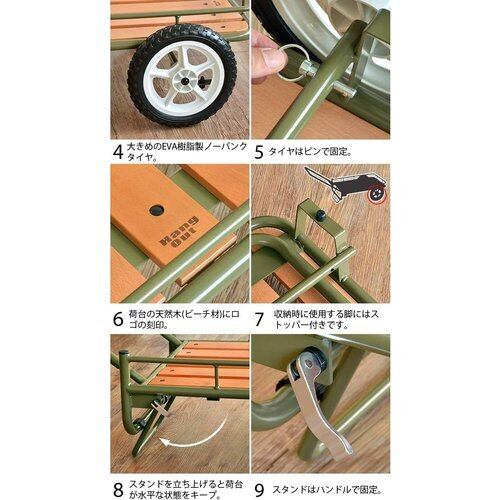 4 大きめのEVA樹脂製ノーパンクタイヤ。

5 タイヤはピンで固定。

Hang Out

6 荷台の天然木(ビーチ材)にロゴの刻印。

7 収納時に使用する脚にはストッパー付きです。

8 スタンドを立ち上げると荷台が水平な状態をキープ。

9 スタンドはハンドルで固定。