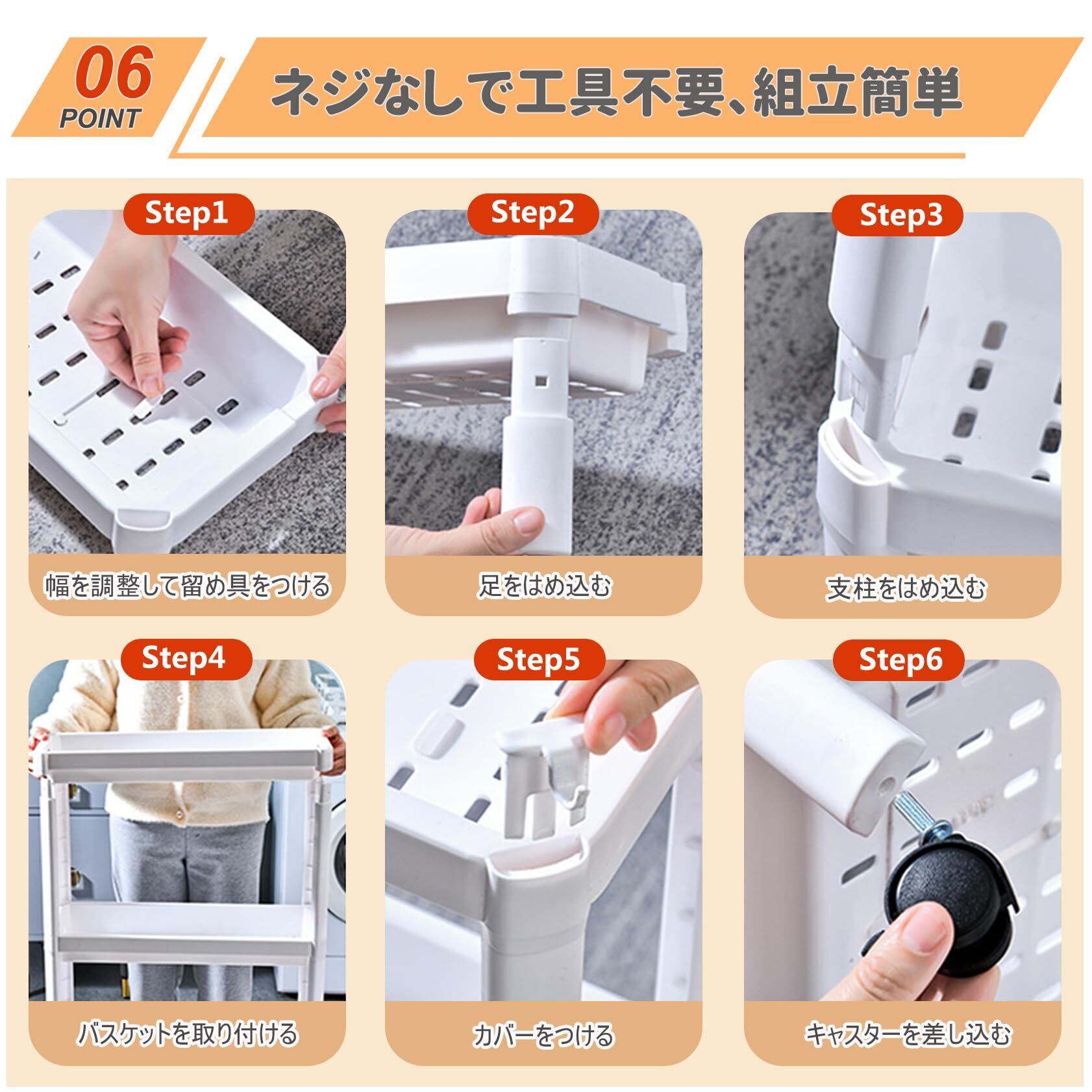 06
POINT
ネジなしで工具不要、組立簡単

Step1
幅を調整して留め具をつける

Step2
足をはめ込む

Step3
支柱をはめ込む

Step4
バスケットを取り付ける

Step5
カバーをつける

Step6
キャスターを差し込む