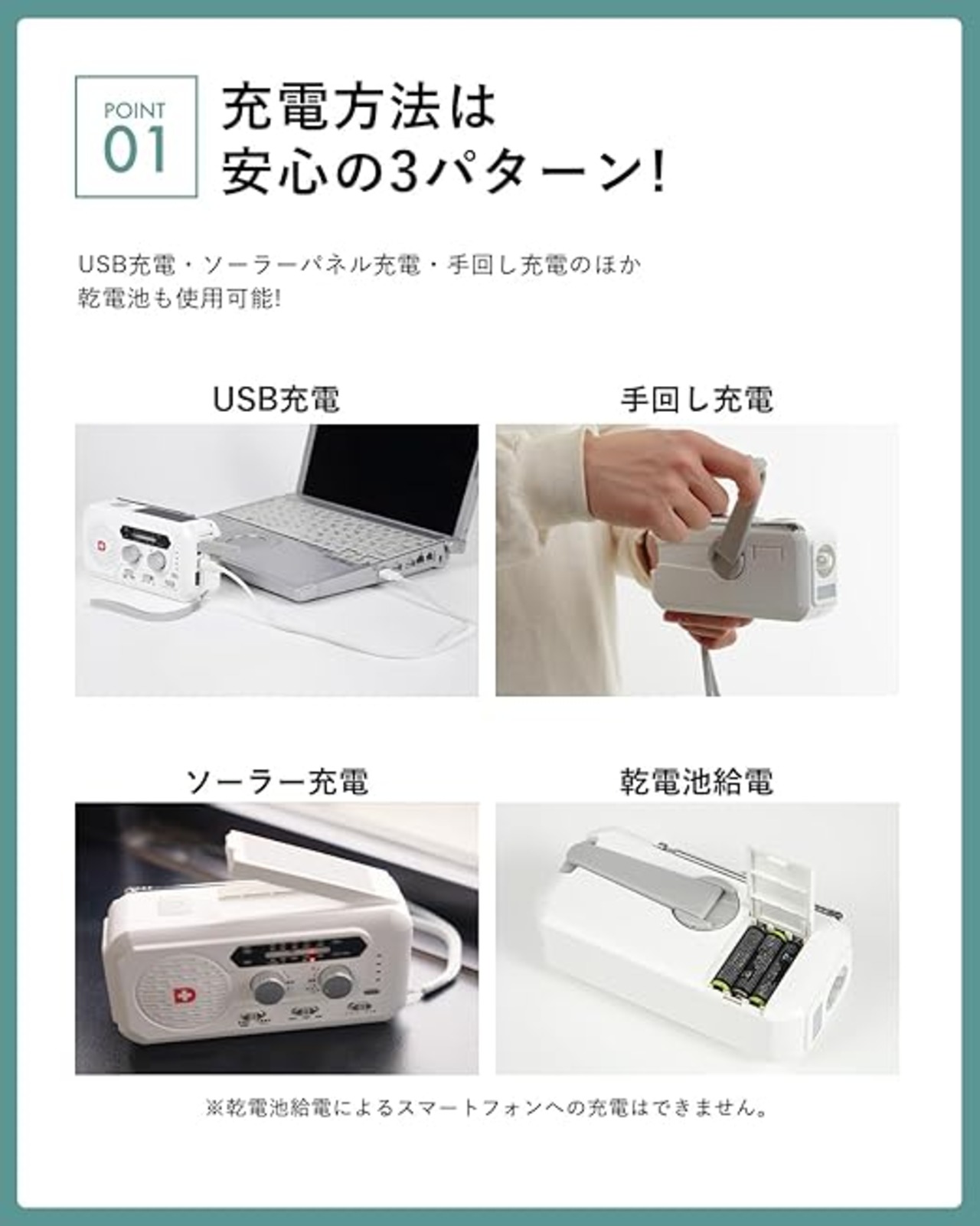 POINT 01

充電方法は
安心の3パターン!

USB充電・ソーラーパネル充電・手回し充電のほか
乾電池も使用可能!

USB充電

手回し充電

ソーラー充電

乾電池給電

※乾電池給電によるスマートフォンへの充電はできません。