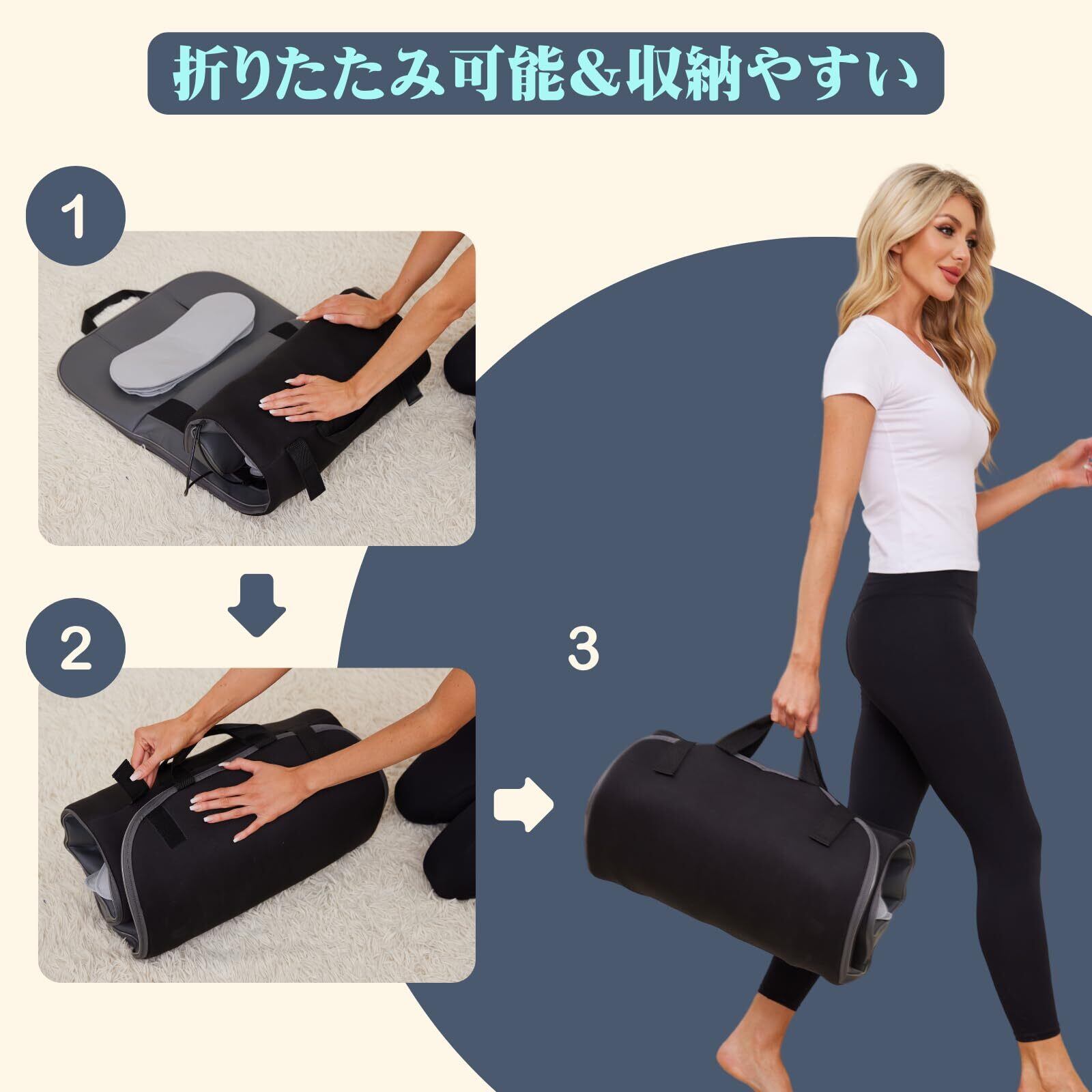 折りたたみ可能&収納やすい

1

2

3