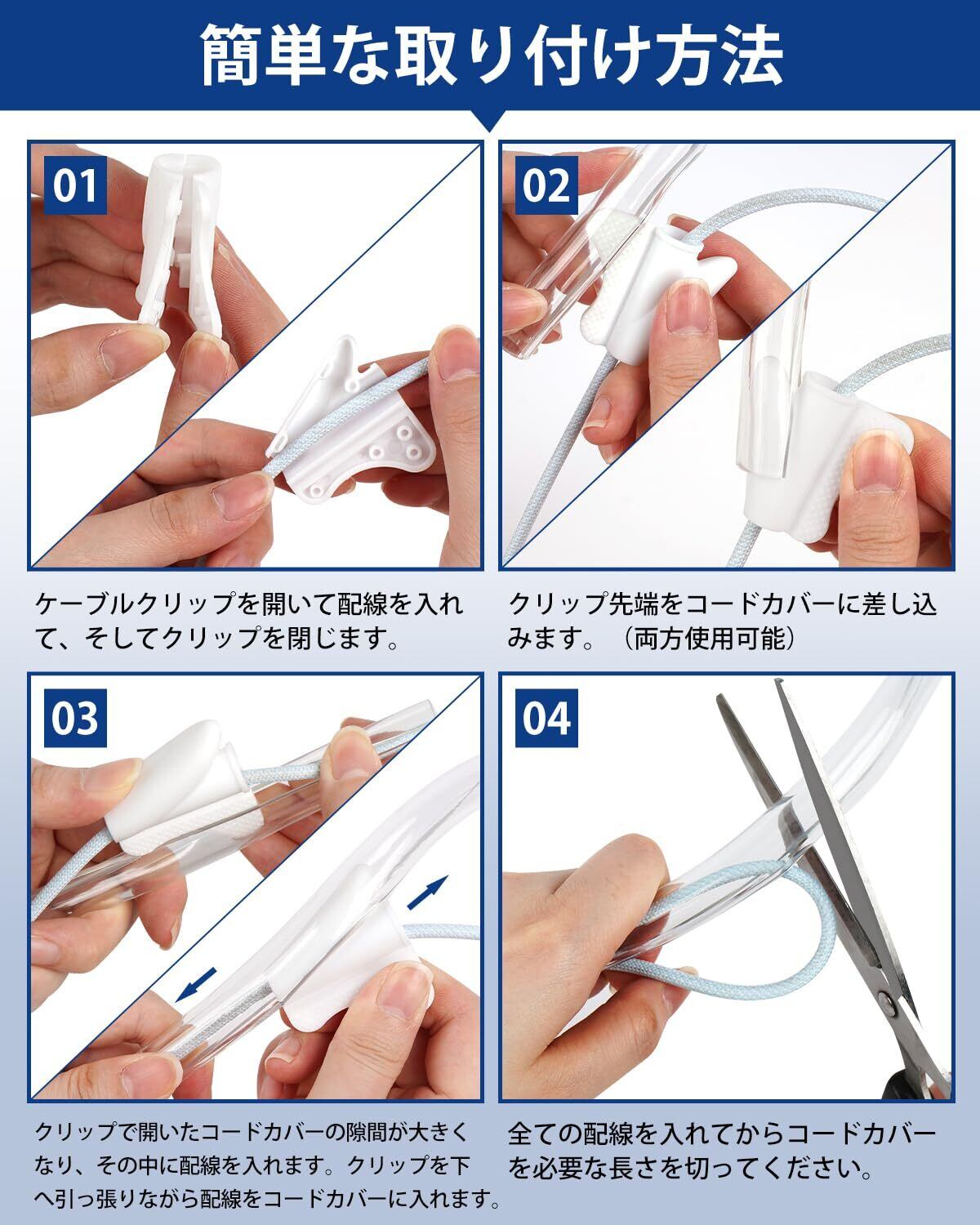 簡単な取り付け方法

01

ケーブルクリップを開いて配線を入れて、そしてクリップを閉じます。

02

クリップ先端をコードカバーに差し込みます。（両方使用可能）

03

クリップで開いたコードカバーの隙間が大きくなり、その中に配線を入れます。クリップを下へ引っ張りながら配線をコードカバーに入れます。

04

全ての配線を入れてからコードカバーを必要な長さを切ってください。