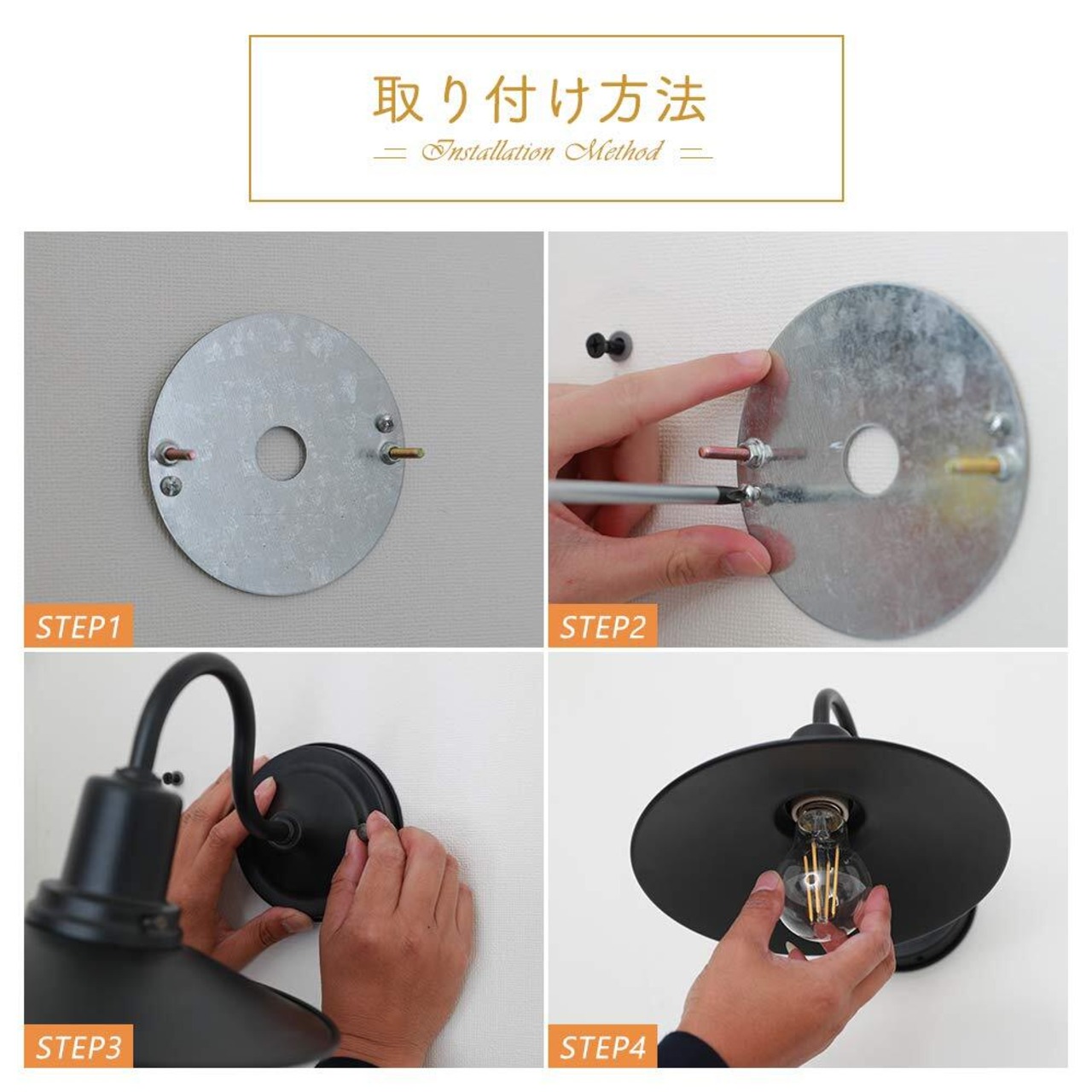 取り付け方法

Installation Method

STEP1

STEP2

STEP3

STEP4