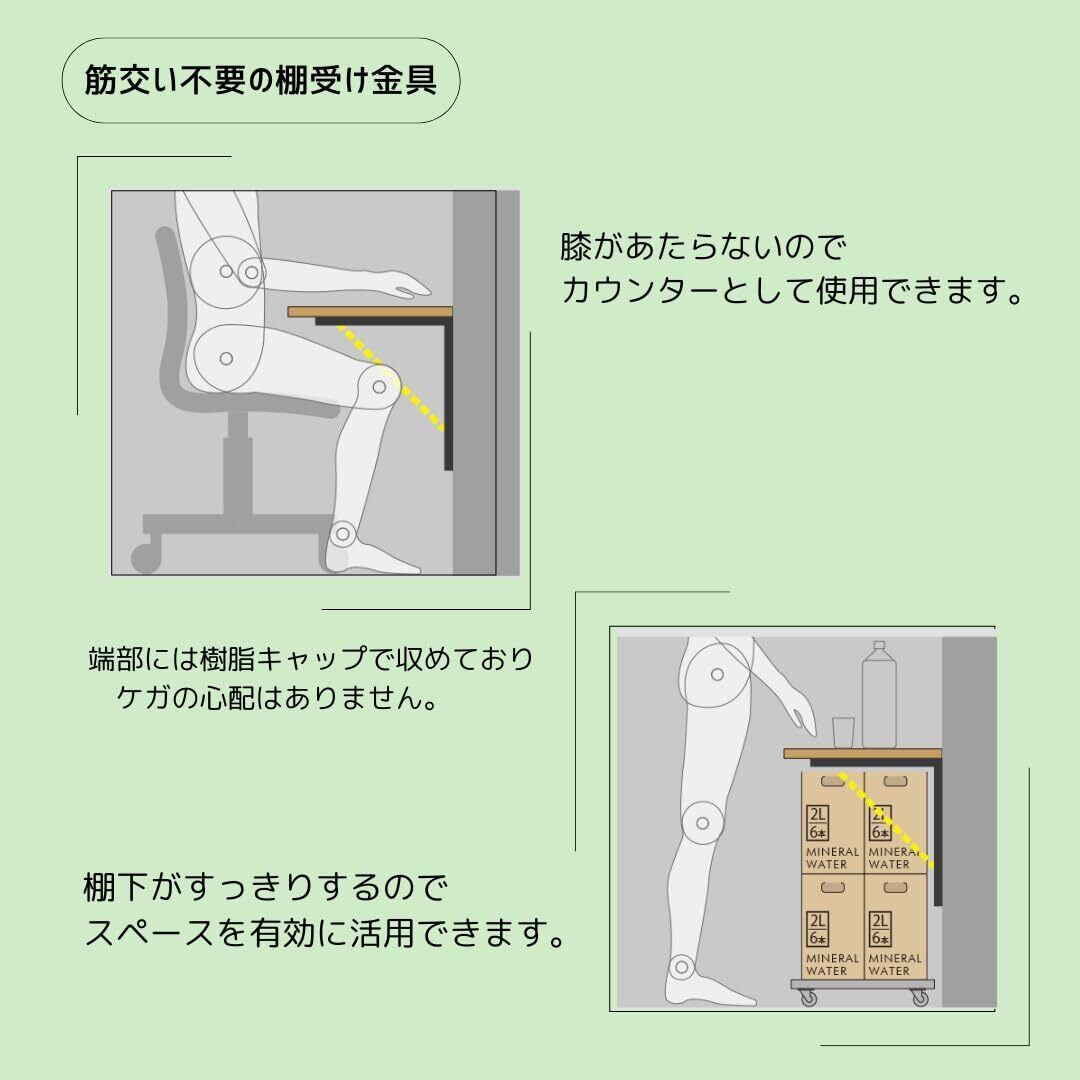 筋交い不要の棚受け金具

膝があたらないので
カウンターとして使用できます。

端部には樹脂キャップで収めており
ケガの心配はありません。

棚下がすっきりするので
スペースを有効に活用できます。

2L 6本 MINERAL WATER

2L 6本 MINERAL WATER

2L 6本 MINERAL WATER

2L 6本 MINERAL WATER