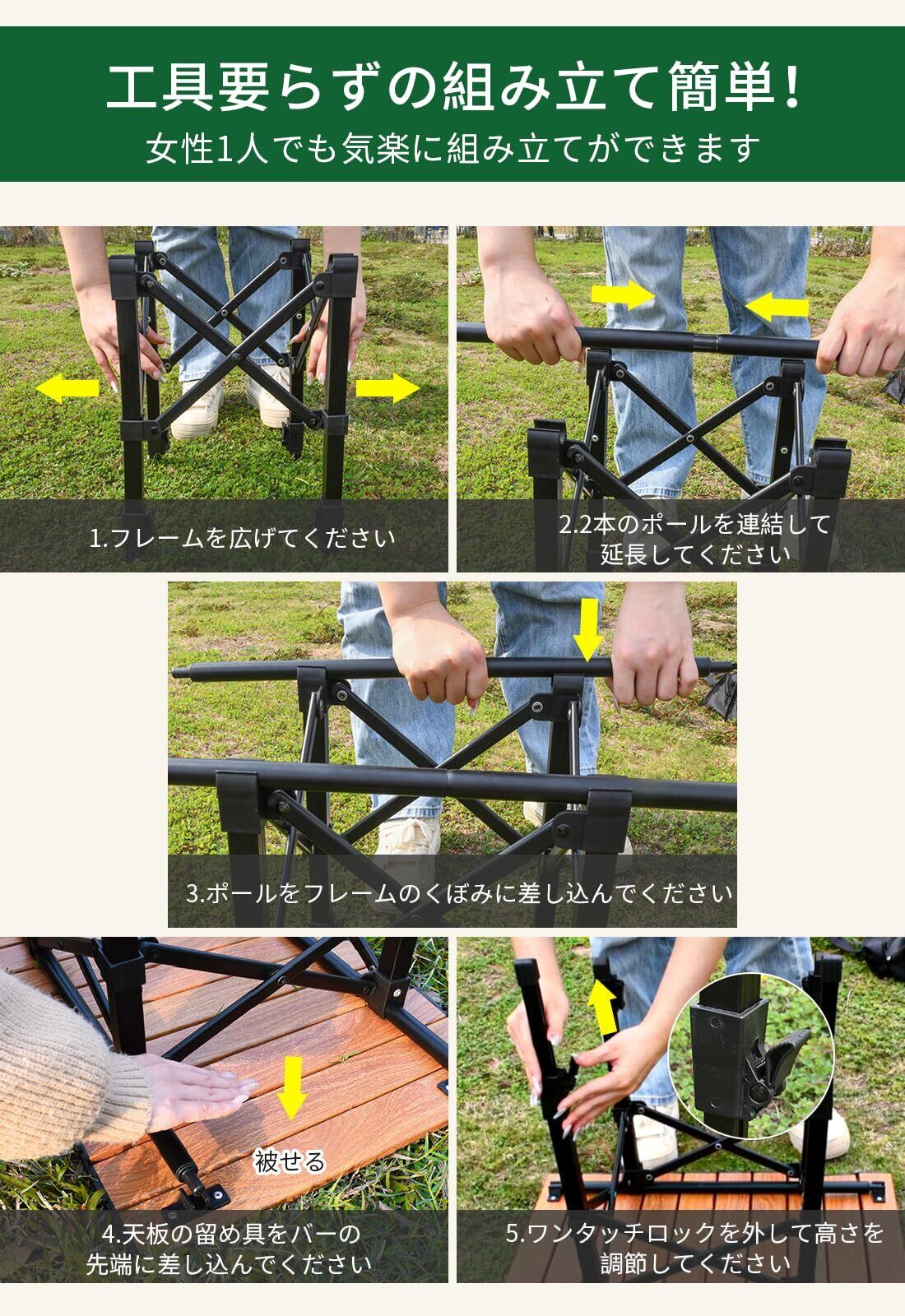 工具要らずの組み立て簡単!
女性1人でも気楽に組み立てができます

1.フレームを広げてください

2.2本のポールを連結して延長してください

3.ポールをフレームのくぼみに差し込んでください

被せる

4.天板の留め具をバーの先端に差し込んでください

5.ワンタッチロックを外して高さを調節してください