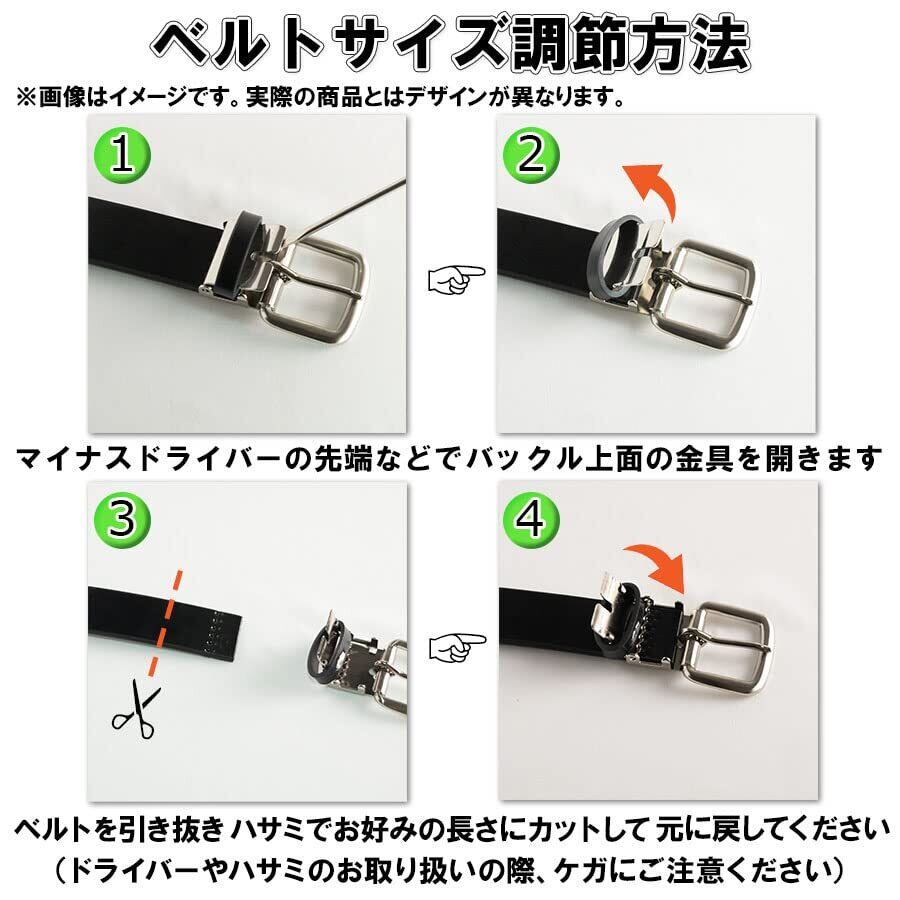 ベルトサイズ調節方法
※画像はイメージです。実際の商品とはデザインが異なります。

1

2

マイナスドライバーの先端などでバックル上面の金具を開きます

3

4

ベルトを引き抜き ハサミでお好みの長さにカットして 元に戻してください
（ドライバーやハサミのお取り扱いの際、ケガにご注意ください）