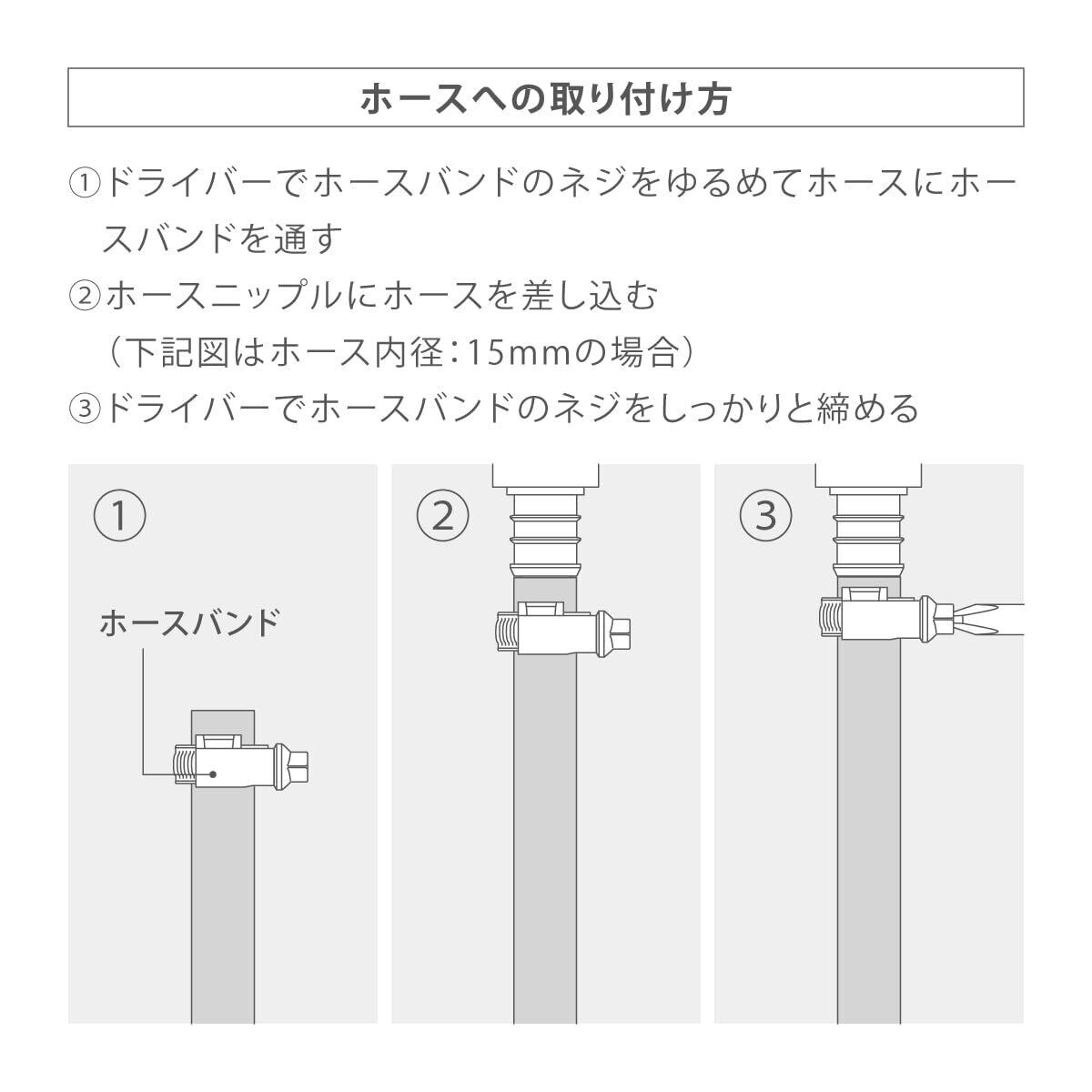 ホースへの取り付け方

①ドライバーでホースバンドのネジをゆるめてホースにホースバンドを通す

②ホースニップルにホースを差し込む
（下記図はホース内径：15mmの場合）

③ドライバーでホースバンドのネジをしっかりと締める

①

ホースバンド

②

③