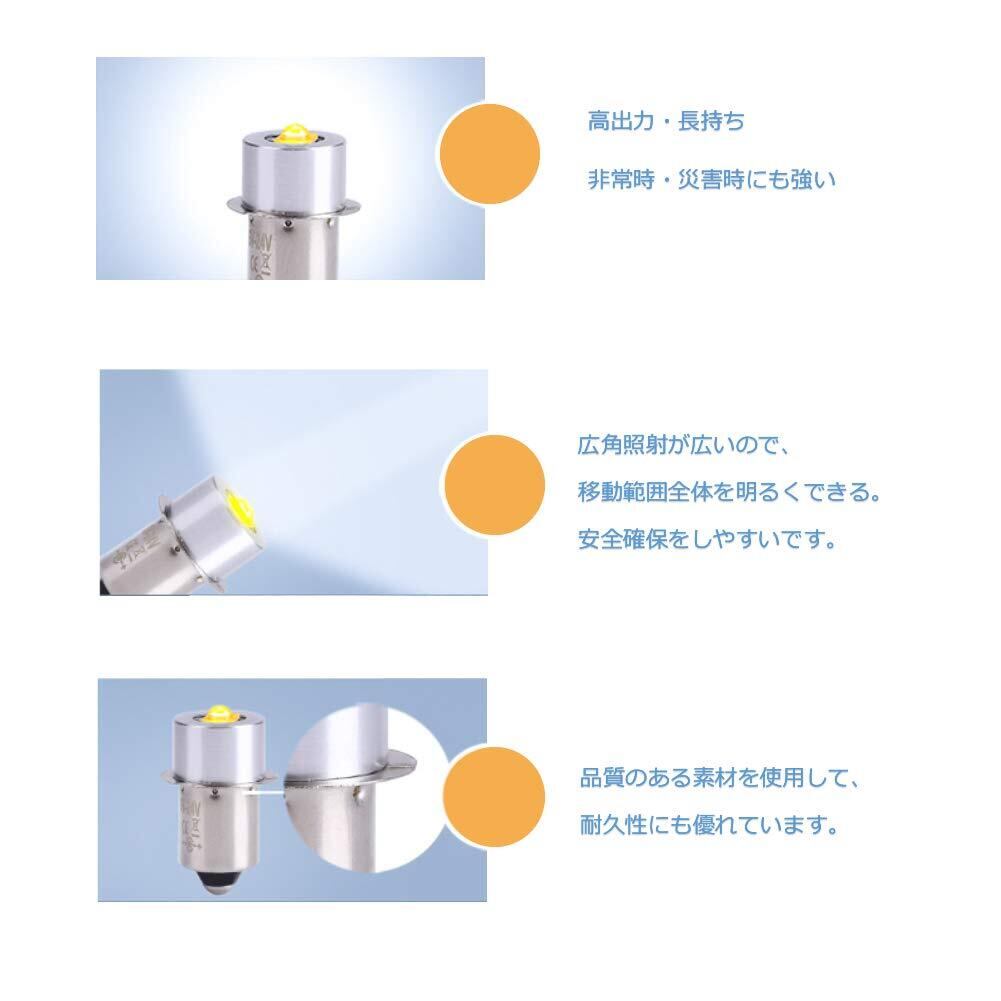 高出力・長持ち

非常時・災害時にも強い

広角照射が広いので、
移動範囲全体を明るくできる。
安全確保をしやすいです。

品質のある素材を使用して、
耐久性にも優れています。