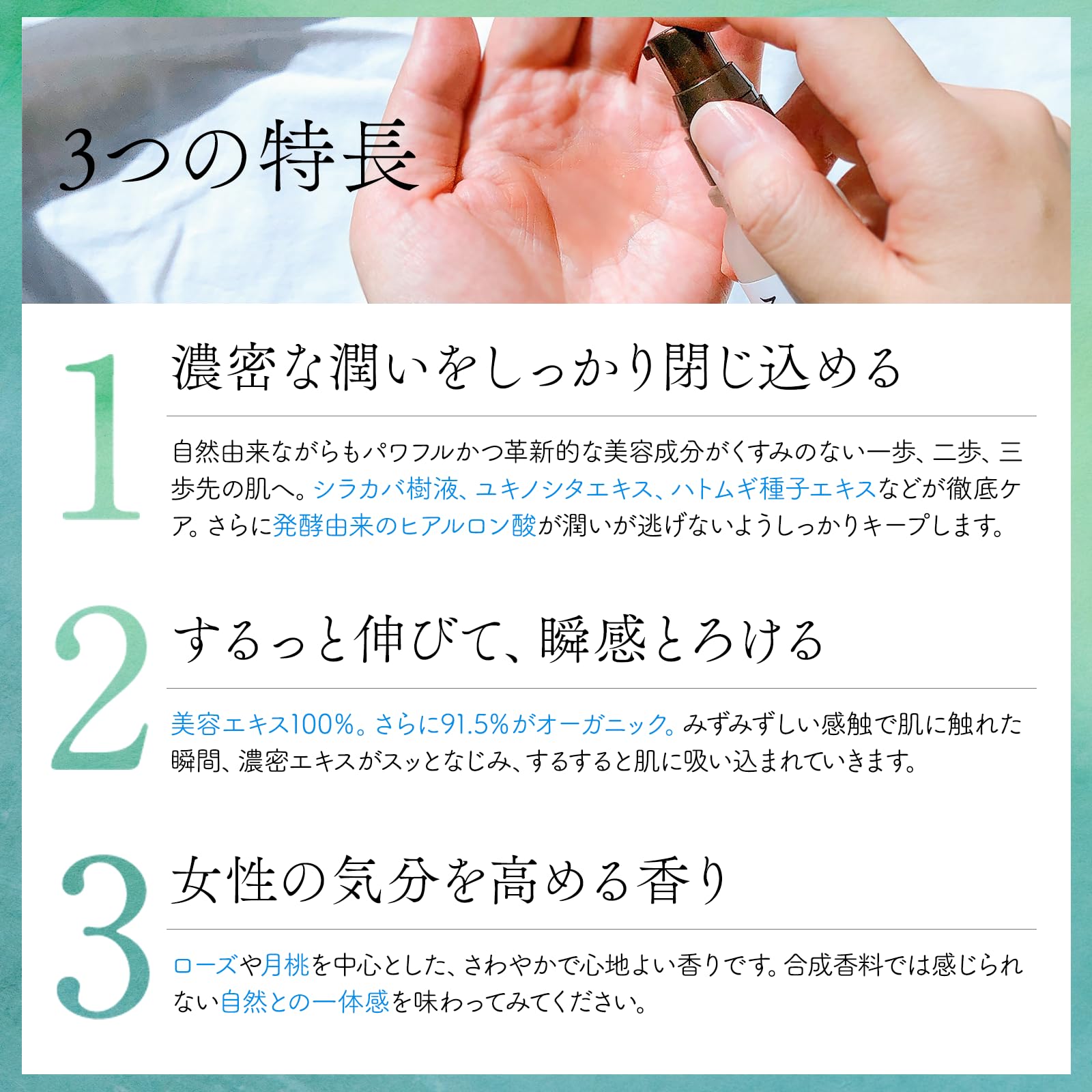 3つの特長

1

濃密な潤いをしっかり閉じ込める

自然由来ながらもパワフルかつ革新的な美容成分がくすみのない一歩、二歩、三歩先の肌へ。シラカバ樹液、ユキノシタエキス、ハトムギ種子エキスなどが徹底ケア。さらに発酵由来のヒアルロン酸が潤いが逃げないようしっかりキープします。

2

するっと伸びて、瞬感とろける

美容エキス100%。さらに91.5%がオーガニック。みずみずしい感触で肌に触れた瞬間、濃密エキスがスッとなじみ、するすると肌に吸い込まれていきます。

3

女性の気分を高める香り

ローズや月桃を中心とした、さわやかで心地よい香りです。合成香料では感じられない自然との一体感を味わってみてください。