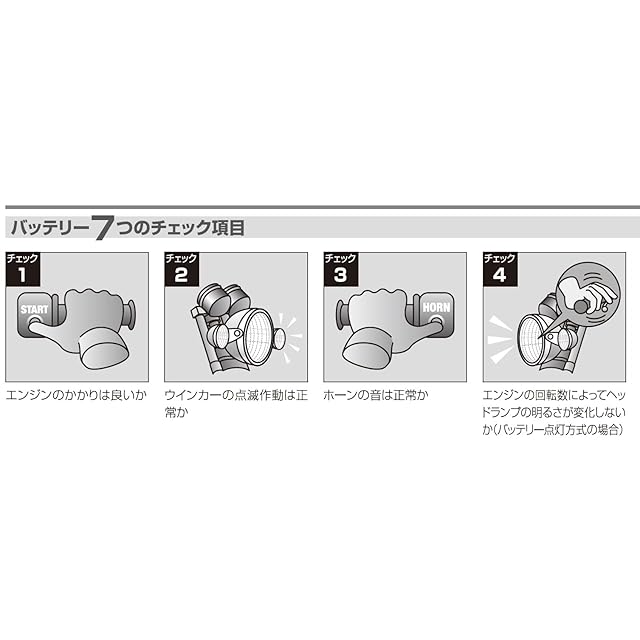 バッテリー7つのチェック項目

チェック
1

START

エンジンのかかりは良いか

チェック
2

ウインカーの点滅作動は正常か

チェック
3

HORN

ホーンの音は正常か

チェック
4

エンジンの回転数によってヘッドランプの明るさが変化しないか(バッテリー点灯方式の場合)