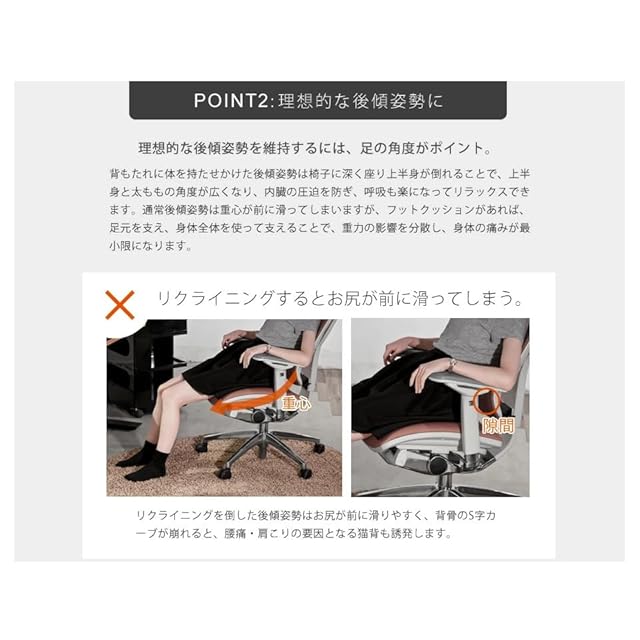 POINT2:理想的な後傾姿勢に

理想的な後傾姿勢を維持するには、足の角度がポイント。

背もたれに体を持たせかけた後傾姿勢は椅子に深く座り上半身が倒れることで、上半身と太ももの角度が広くなり、内臓の圧迫を防ぎ、呼吸も楽になってリラックスできます。通常後傾姿勢は重心が前に滑ってしまいますが、フットクッションがあれば、足元を支え、身体全体を使って支えることで、重力の影響を分散し、身体の痛みが最小限になります。

リクライニングするとお尻が前に滑ってしまう。

重心

隙間

リクライニングを倒した後傾姿勢はお尻が前に滑りやすく、背骨のS字カーブが崩れると、腰痛・肩こりの要因となる猫背も誘発します。