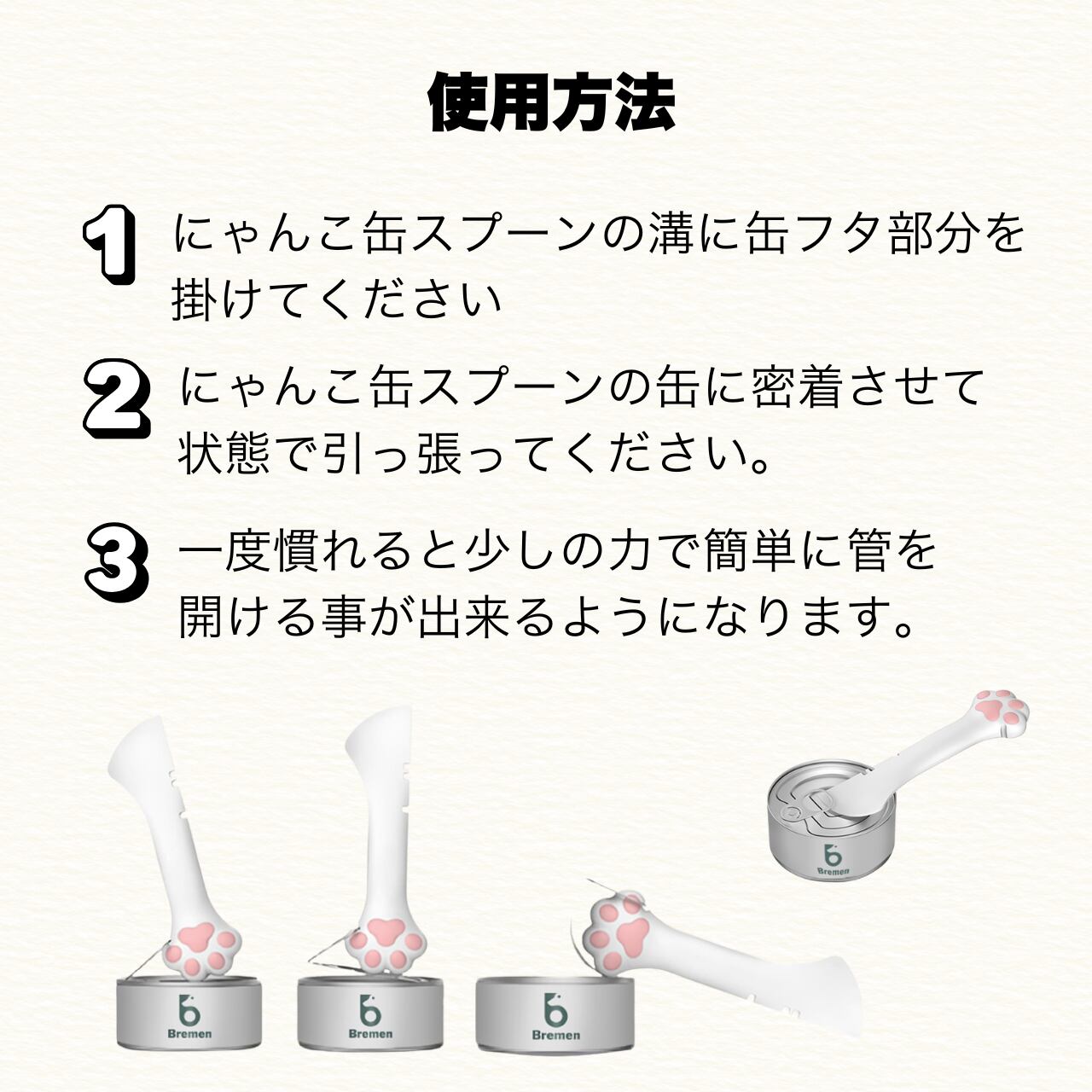 使用方法

1 にゃんこ缶スプーンの溝に缶フタ部分を掛けてください

2 にゃんこ缶スプーンの缶に密着させて状態で引っ張ってください。

3 一度慣れると少しの力で簡単に管を開ける事が出来るようになります。

Bremen

Bremen

Bremen

Bremen