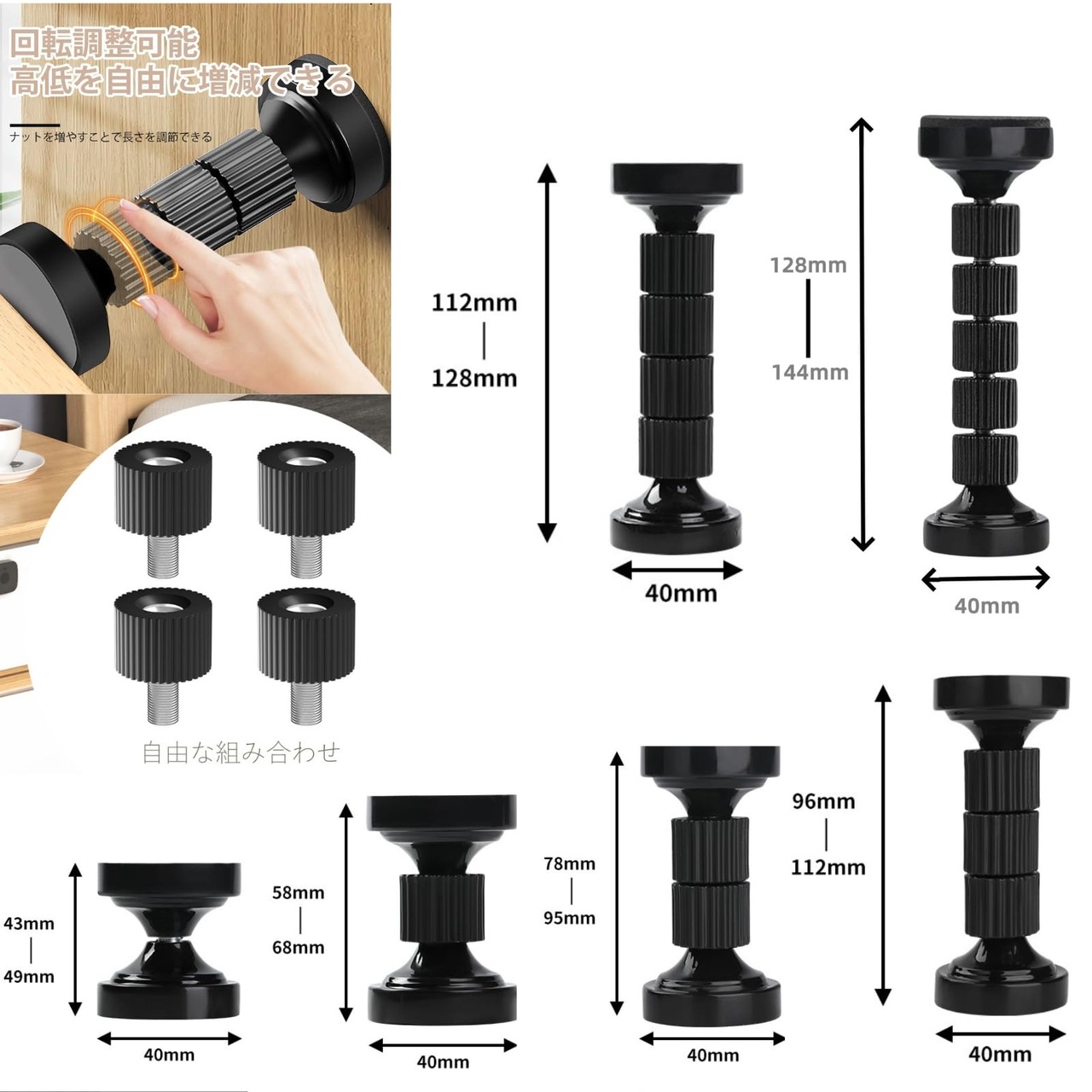 回転調整可能
高低を自由に増減できる

ナットを増やすことで長さを調節できる

自由な組み合わせ

112mm
128mm

40mm

128mm
144mm

40mm

43mm
49mm

40mm

58mm
68mm

40mm

78mm
95mm

40mm

96mm
112mm

40mm