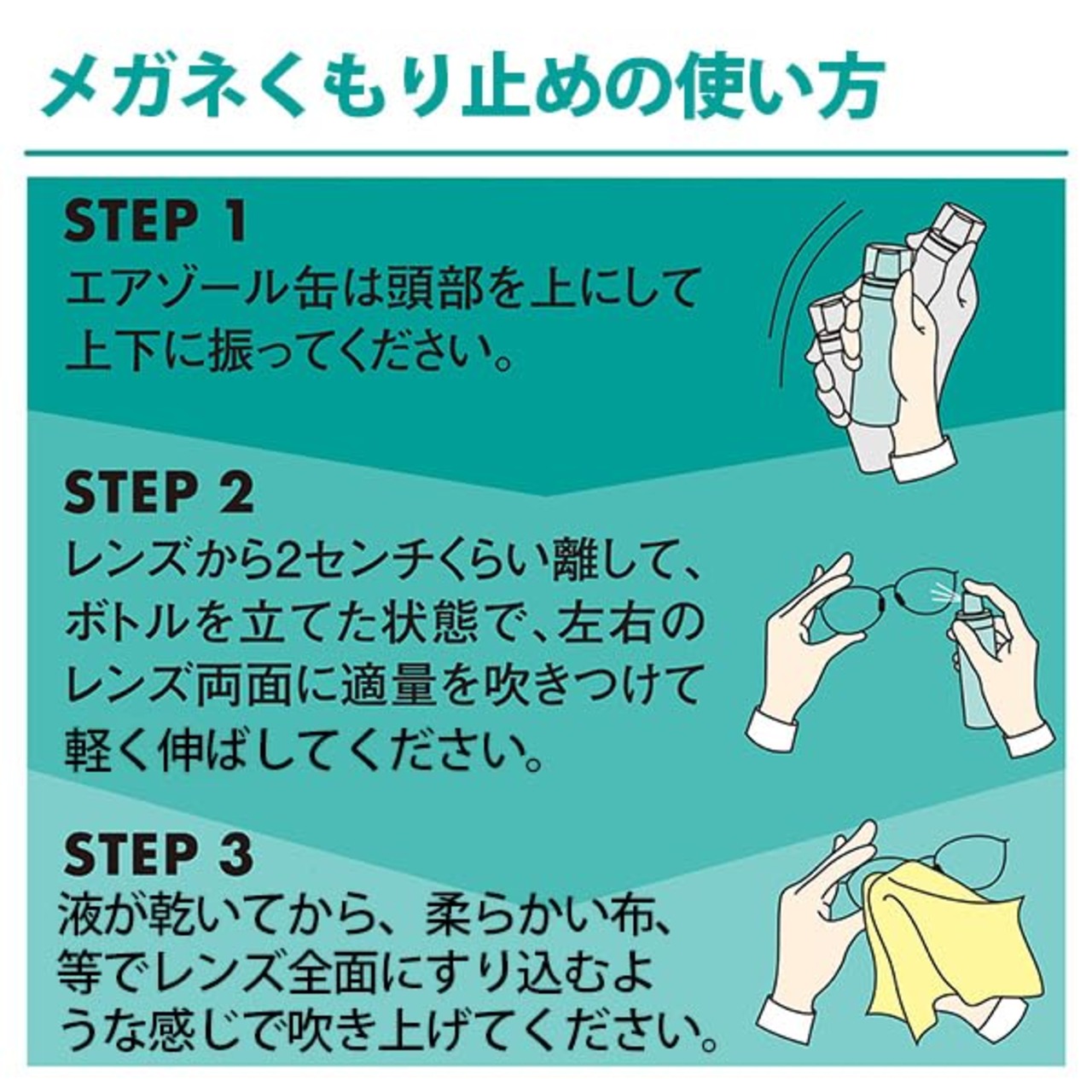 メガネくもり止めの使い方

STEP 1
エアゾール缶は頭部を上にして上下に振ってください。

STEP 2
レンズから2センチくらい離して、ボトルを立てた状態で、左右のレンズ両面に適量を吹きつけて軽く伸ばしてください。

STEP 3
液が乾いてから、柔らかい布、等でレンズ全面にすり込むような感じで吹き上げてください。