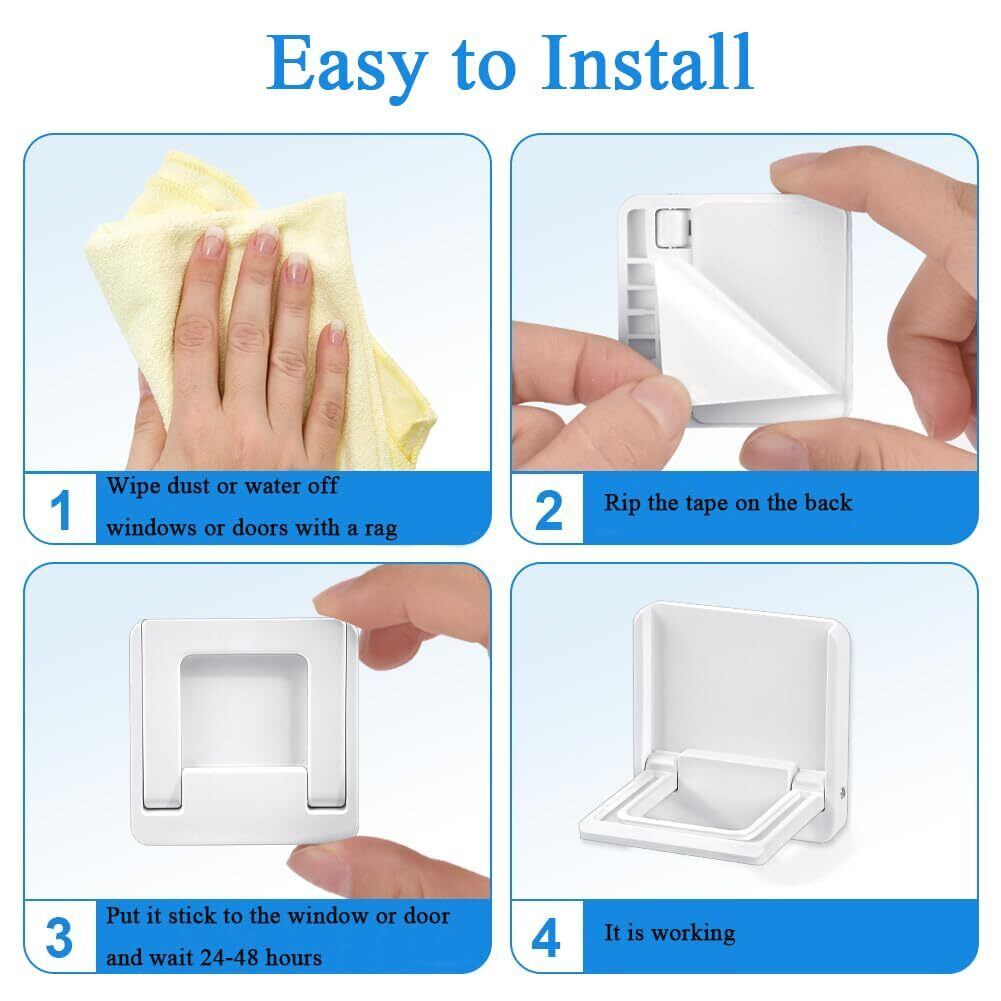 Easy to Install

1 Wipe dust or water off windows or doors with a rag

2 Rip the tape on the back

3 Put it stick to the window or door and wait 24-48 hours

4 It is working