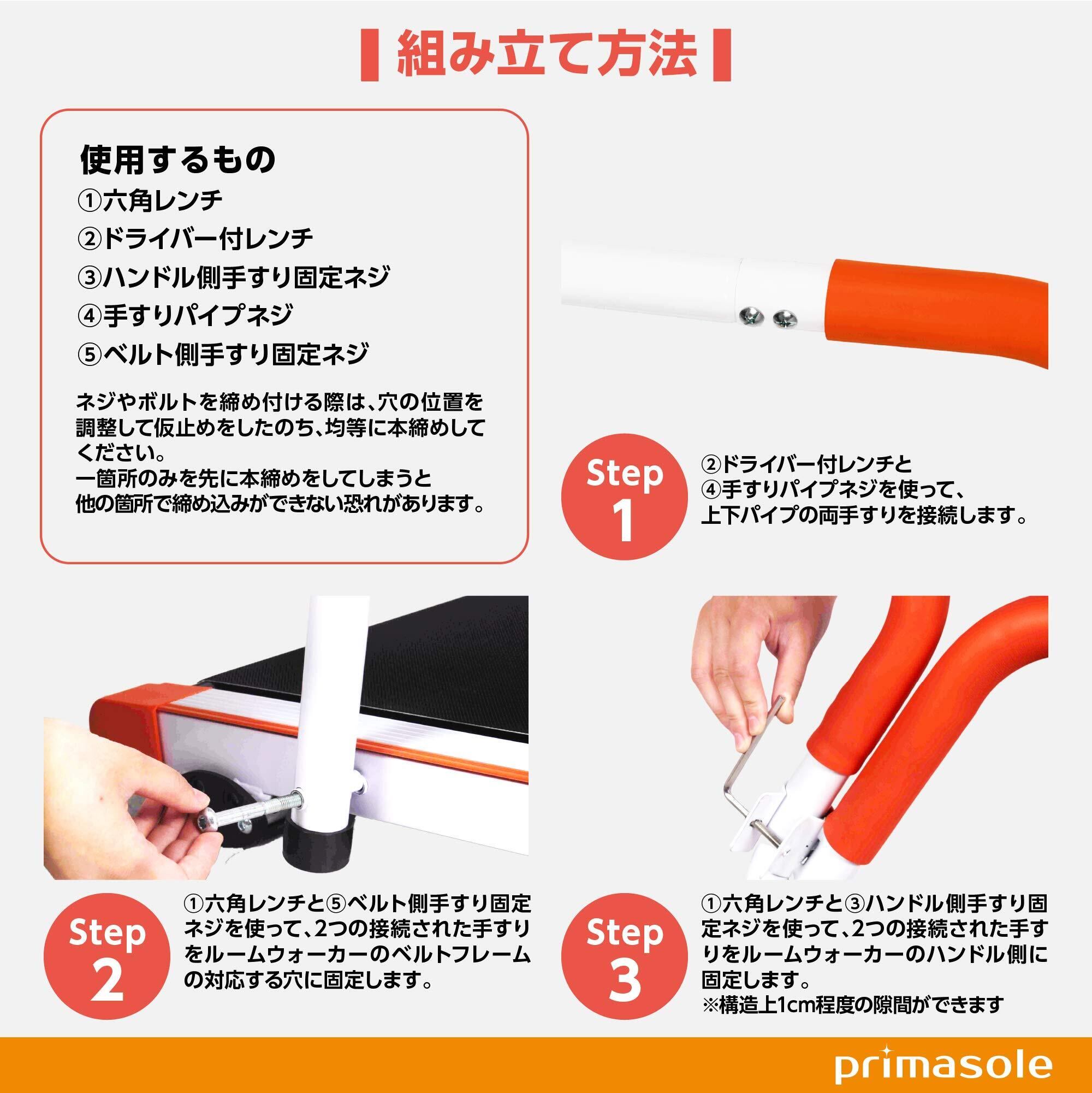 組み立て方法

使用するもの
①六角レンチ
②ドライバー付レンチ
③ハンドル側手すり固定ネジ
④手すりパイプネジ
⑤ベルト側手すり固定ネジ

ネジやボルトを締め付ける際は、穴の位置を調整して仮止めをしたのち、均等に本締めしてください。
一箇所のみを先に本締めをしてしまうと他の箇所で締め込みができない恐れがあります。

Step 1
②ドライバー付レンチと④手すりパイプネジを使って、上下パイプの両手すりを接続します。

Step 2
①六角レンチと⑤ベルト側手すり固定ネジを使って、2つの接続された手すりをルームウォーカーのベルトフレームの対応する穴に固定します。

Step 3
①六角レンチと③ハンドル側手すり固定ネジを使って、2つの接続された手すりをルームウォーカーのハンドル側に固定します。
※構造上1cm程度の隙間ができます

primasole