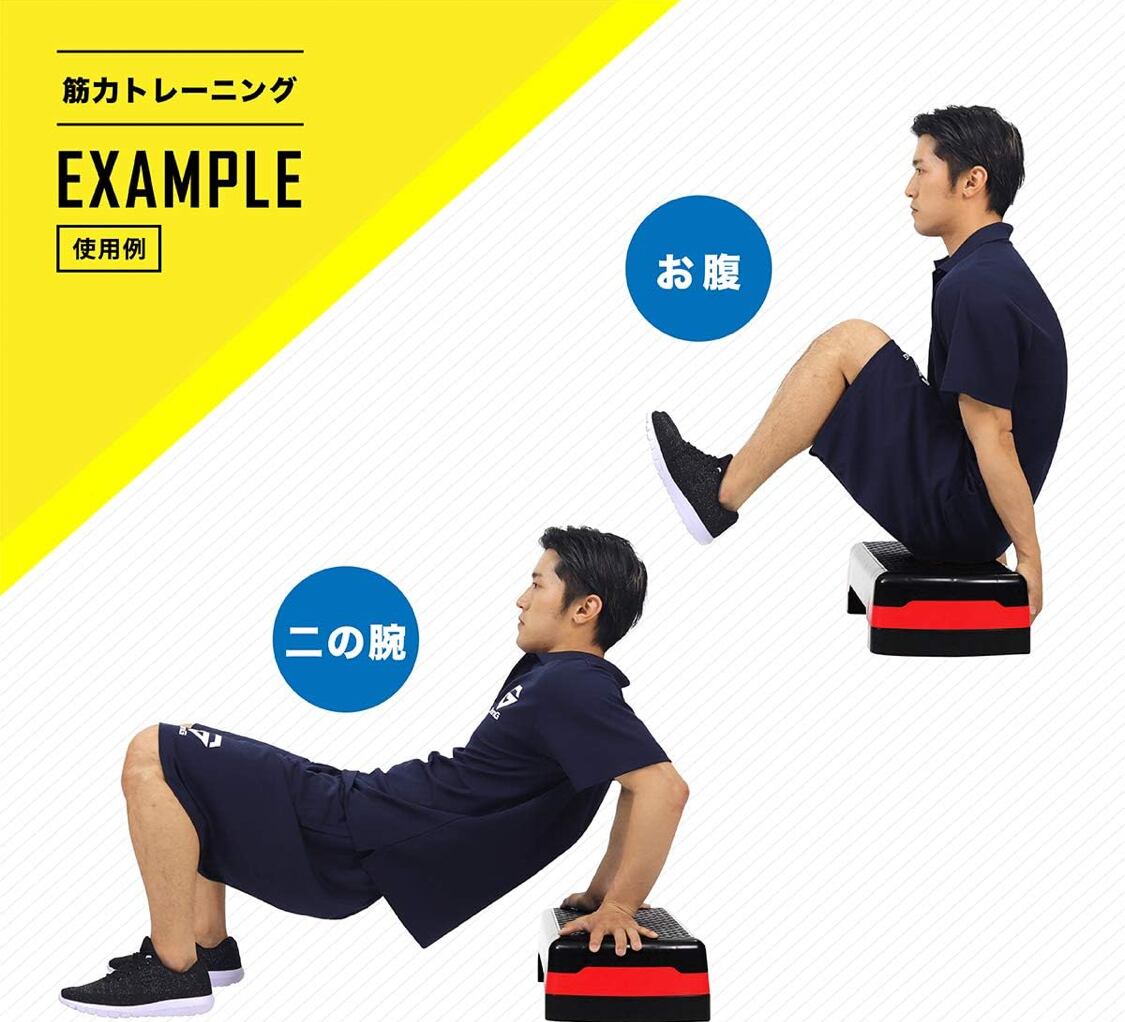 筋力トレーニング

EXAMPLE

使用例

お腹

二の腕