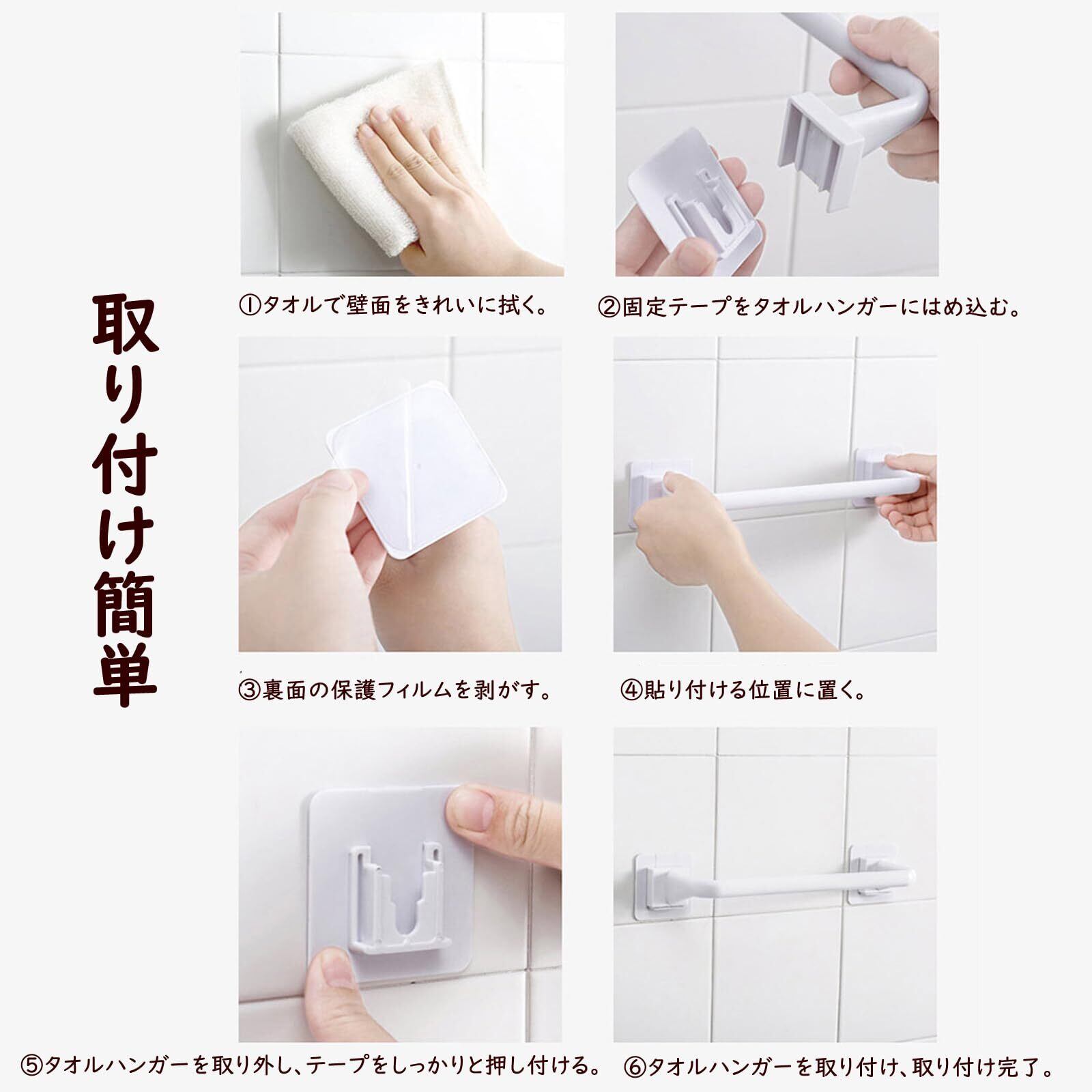 取り付け簡単

①タオルで壁面をきれいに拭く。

②固定テープをタオルハンガーにはめ込む。

③裏面の保護フィルムを剥がす。

④貼り付ける位置に置く。

⑤タオルハンガーを取り外し、テープをしっかりと押し付ける。

⑥タオルハンガーを取り付け、取り付け完了。