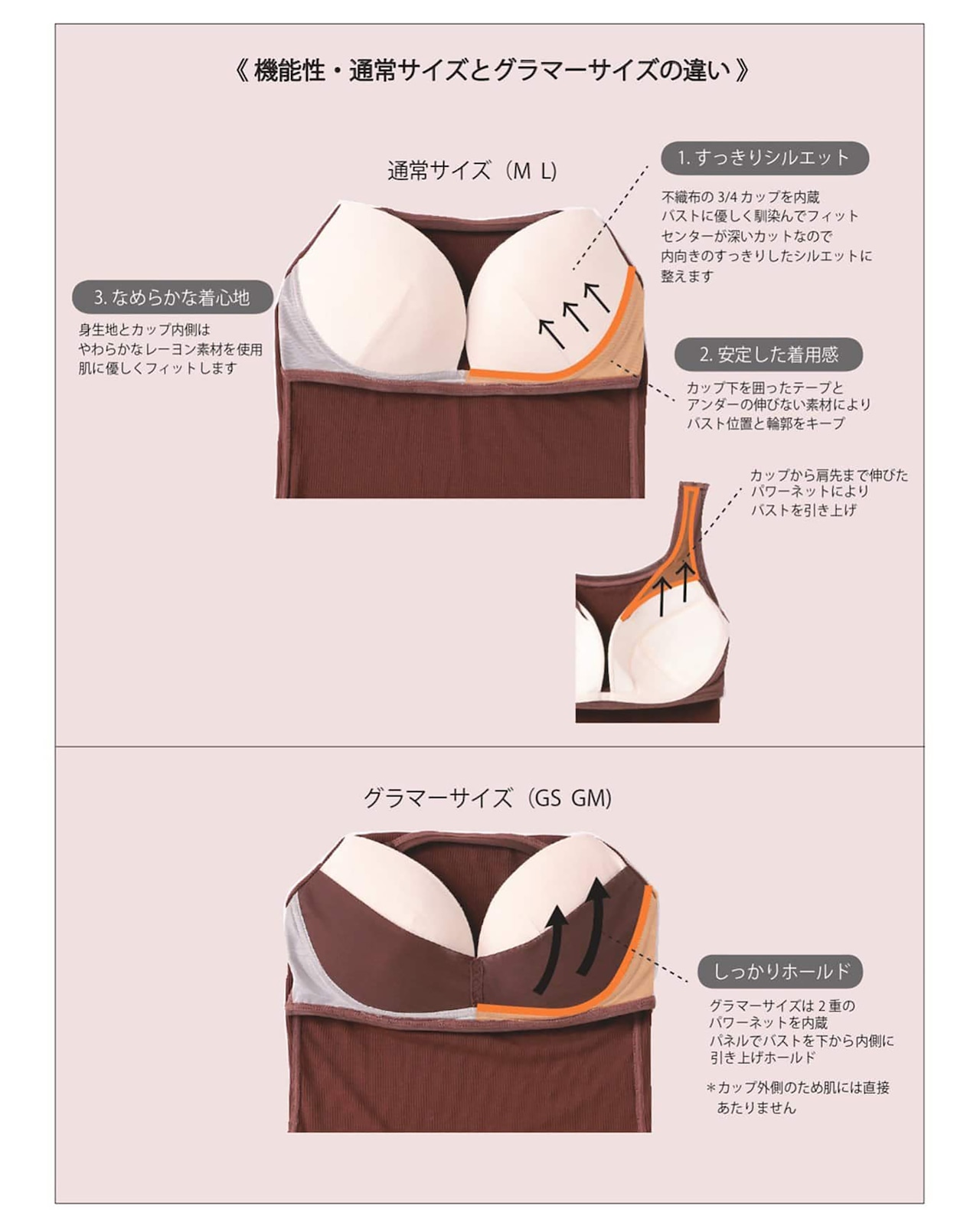 《 機能性・通常サイズとグラマーサイズの違い 》

通常サイズ（M L）

1. すっきりシルエット

不織布の 3/4 カップを内蔵
バストに優しく馴染んでフィット
センターが深いカットなので
内向きのすっきりしたシルエットに
整えます

3. なめらかな着心地

身生地とカップ内側は
やわらかなレーヨン素材を使用
肌に優しくフィットします

2. 安定した着用感

カップ下を囲ったテープと
アンダーの伸びない素材により
バスト位置と輪郭をキープ

カップから肩先まで伸びた
パワーネットにより
バストを引き上げ

グラマーサイズ（GS GM）

しっかりホールド

グラマーサイズは 2 重の
パワーネットを内蔵
パネルでバストを下から内側に
引き上げホールド

＊カップ外側のため肌には直接
あたりません