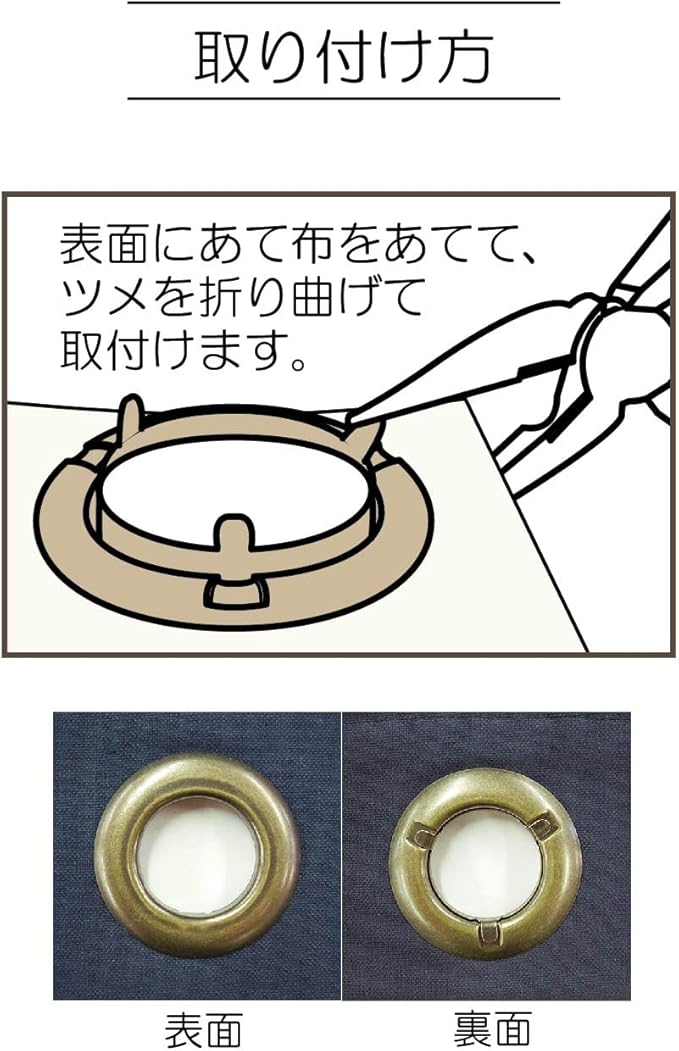 取り付け方

表面にあて布をあてて、ツメを折り曲げて取付けます。

表面

裏面