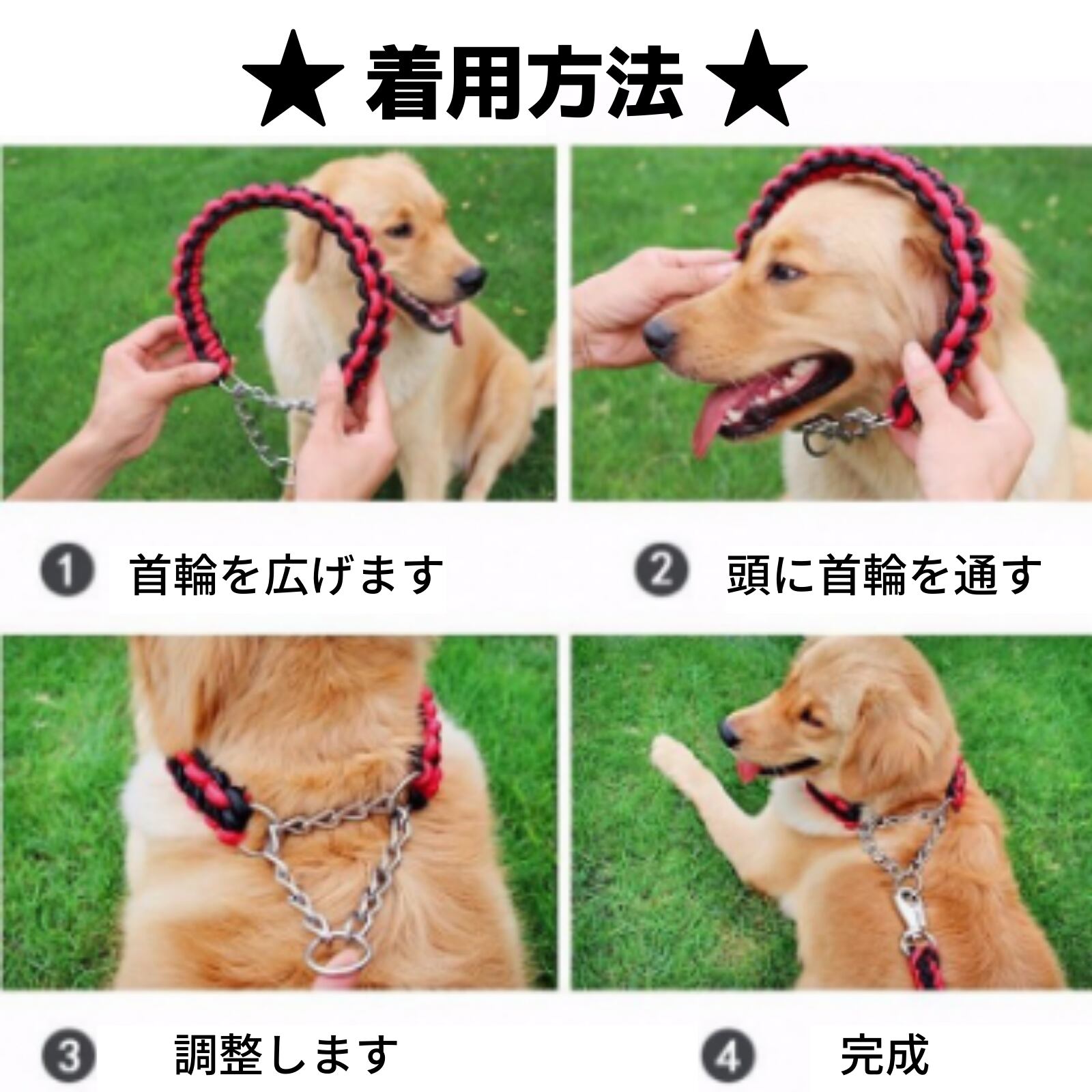 ★ 着用方法 ★

1 首輪を広げます

2 頭に首輪を通す

3 調整します

4 完成