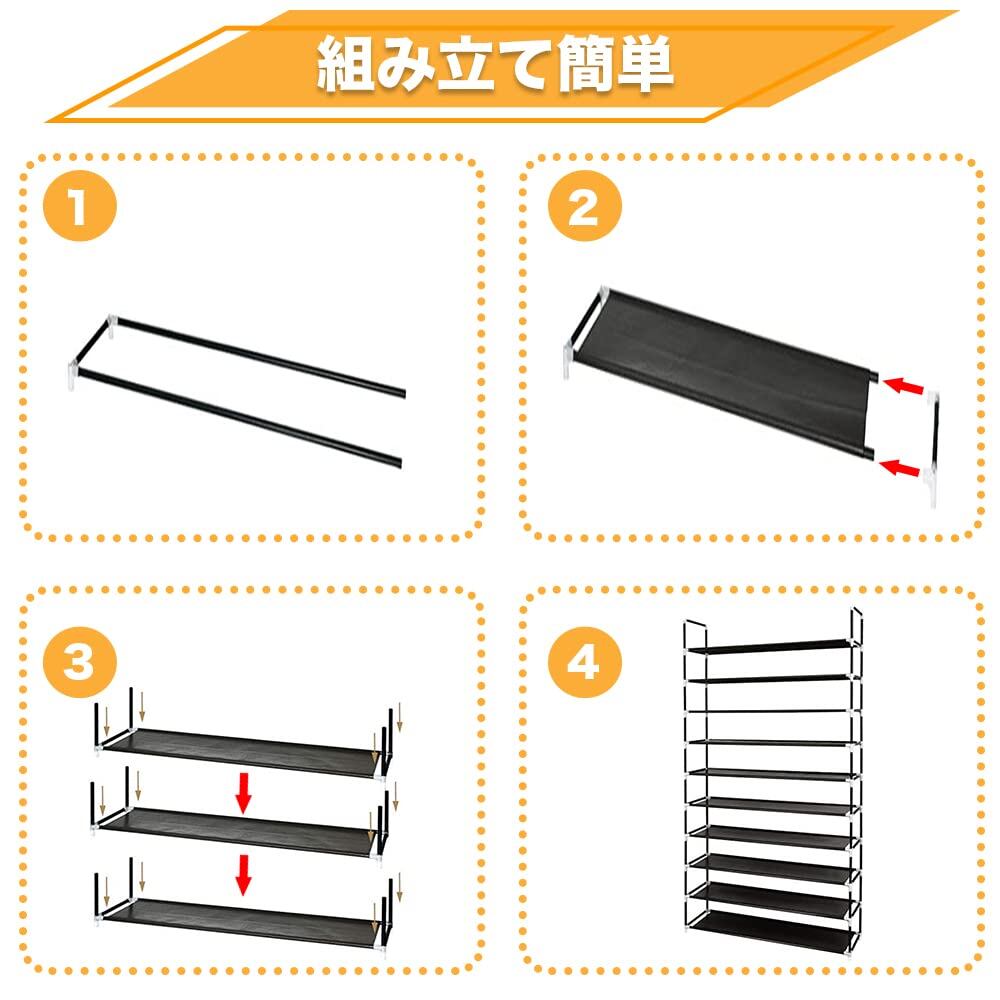 組み立て簡単

1

2

3

4