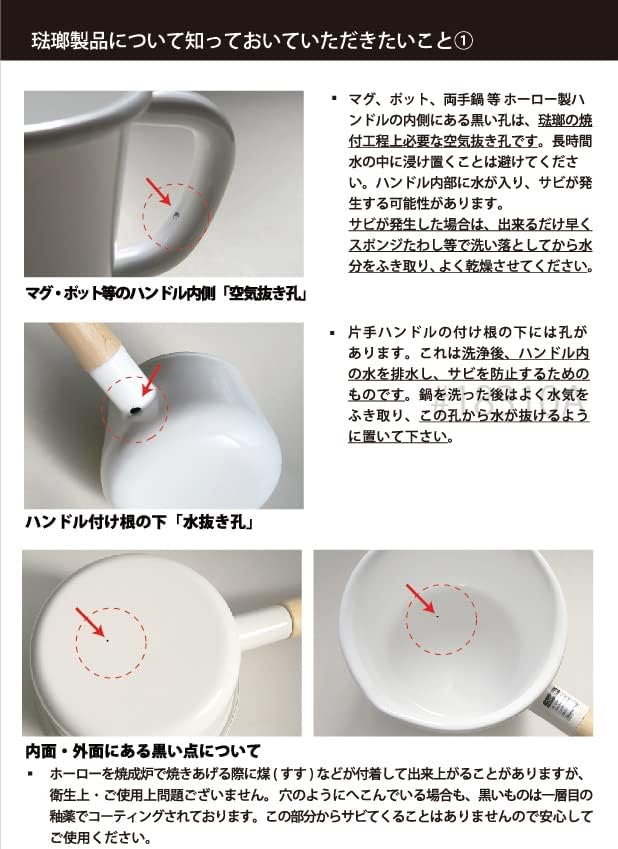 琺瑯製品について知っておいていただきたいこと①

▪ マグ、ポット、両手鍋 等 ホーロー製ハンドルの内側にある黒い孔は、琺瑯の焼付工程上必要な空気抜き孔です。長時間水の中に浸け置くことは避けてください。ハンドル内部に水が入り、サビが発生する可能性があります。
サビが発生した場合は、出来るだけ早くスポンジたわし等で洗い落としてから水分をふき取り、よく乾燥させてください。

マグ・ポット等のハンドル内側「空気抜き孔」

▪ 片手ハンドルの付け根の下には孔があります。これは洗浄後、ハンドル内の水を排水し、サビを防止するためのものです。鍋を洗った後はよく水気をふき取り、この孔から水が抜けるように置いて下さい。

ハンドル付け根の下「水抜き孔」

内面・外面にある黒い点について

▪ ホーローを焼成炉で焼きあげる際に煤（すす）などが付着して出来上がることがありますが、衛生上・ご使用上問題ございません。穴のようにへこんでいる場合も、黒いものは一層目の釉薬でコーティングされております。この部分からサビてくることはありませんので安心してご使用ください。