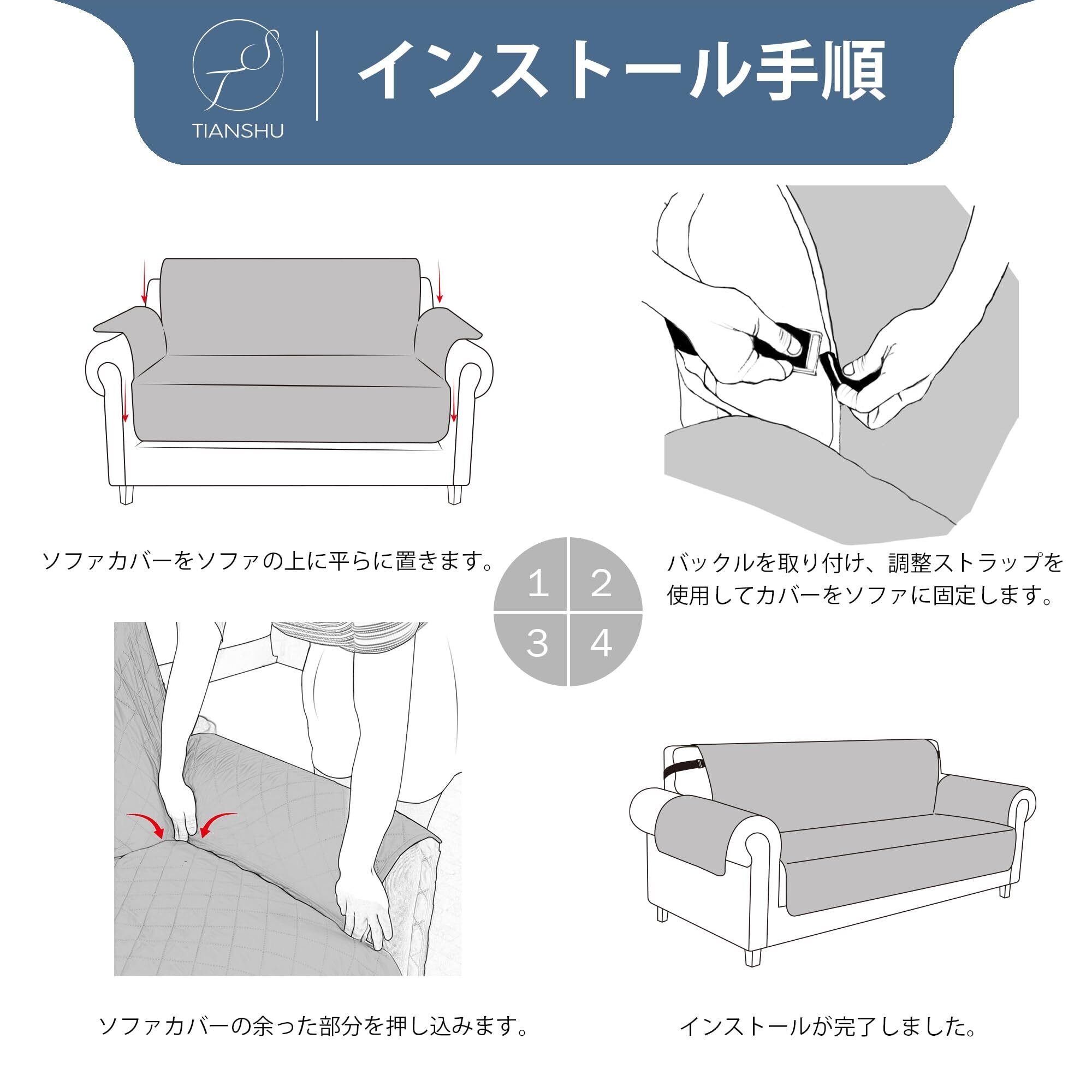 TIANSHU

インストール手順

ソファカバーをソファの上に平らに置きます。

1 2
3 4

バックルを取り付け、調整ストラップを使用してカバーをソファに固定します。

ソファカバーの余った部分を押し込みます。

インストールが完了しました。