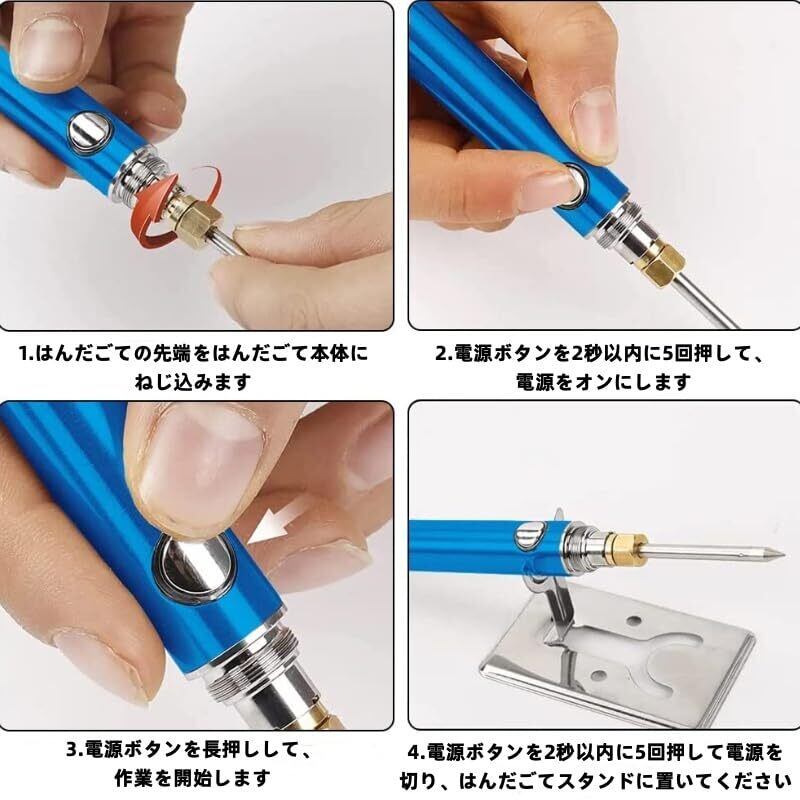 1.はんだごての先端をはんだごて本体にねじ込みます

2.電源ボタンを2秒以内に5回押して、電源をオンにします

3.電源ボタンを長押しして、作業を開始します

4.電源ボタンを2秒以内に5回押して電源を切り、はんだごてスタンドに置いてください