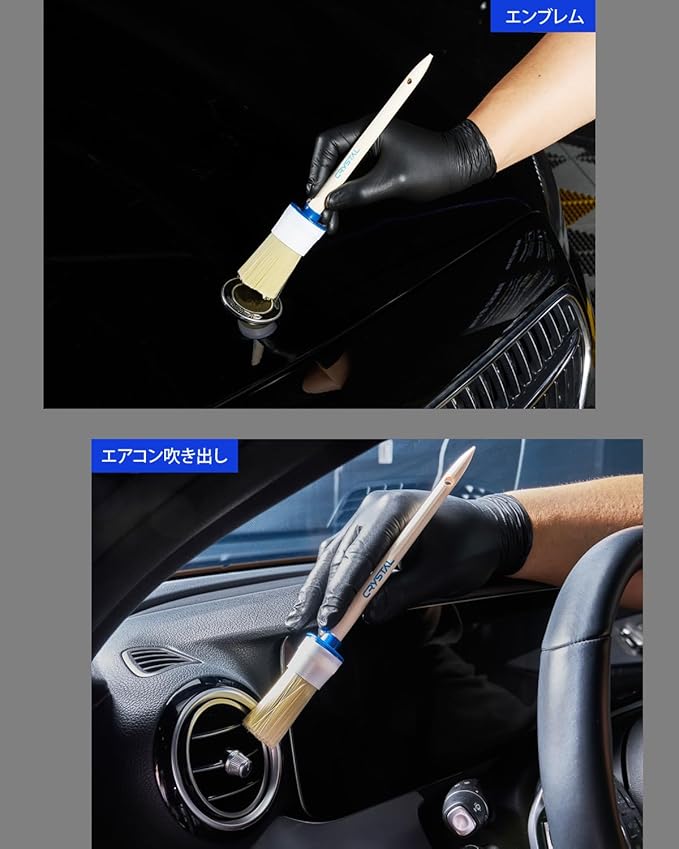 エンブレム

CRYSTAL

エアコン吹き出し

CRYSTAL