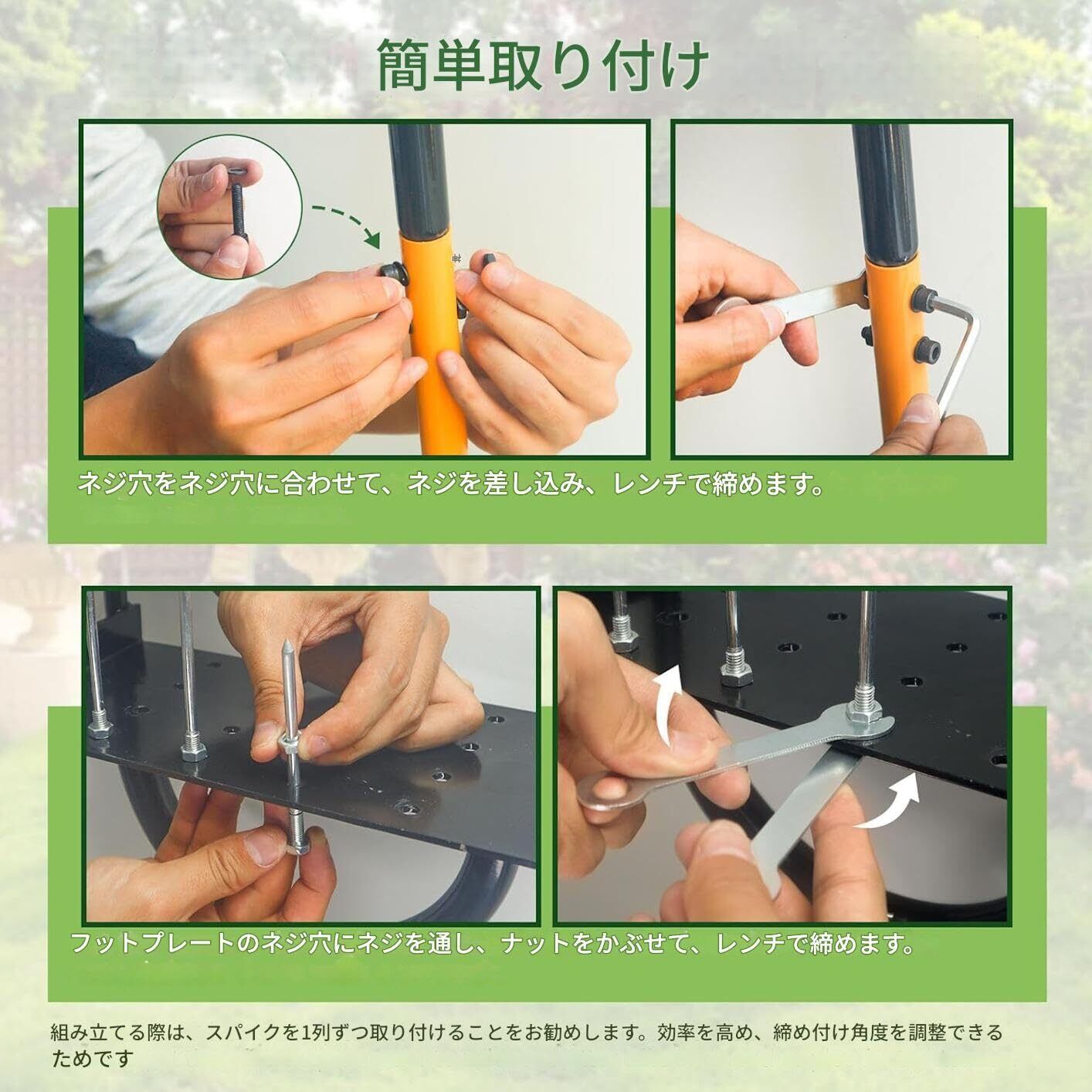 簡単取り付け

ネジ穴をネジ穴に合わせて、ネジを差し込み、レンチで締めます。

フットプレートのネジ穴にネジを通し、ナットをかぶせて、レンチで締めます。

組み立てる際は、スパイクを1列ずつ取り付けることをお勧めします。効率を高め、締め付け角度を調整できるためです