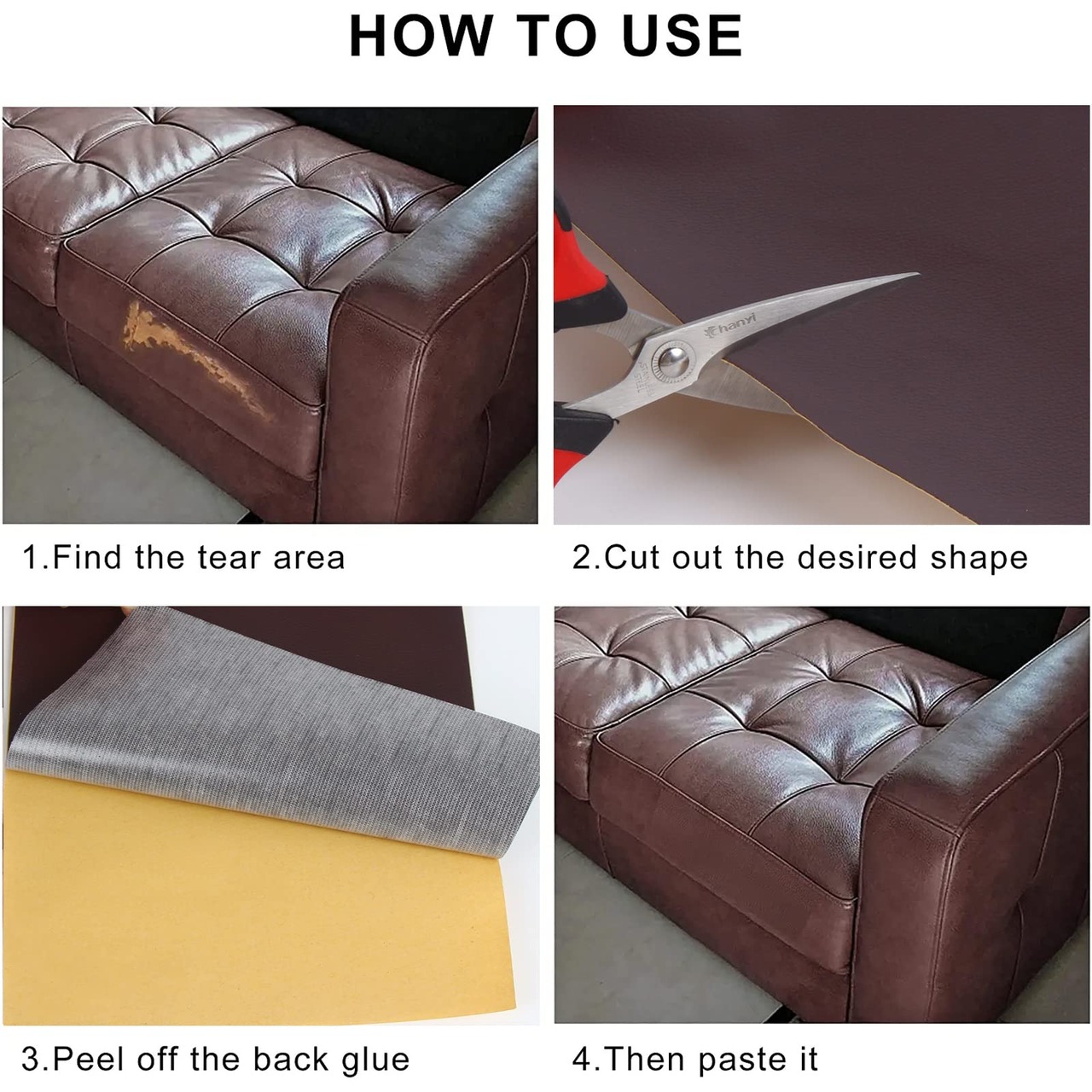 HOW TO USE

hanyi

1.Find the tear area

2.Cut out the desired shape

3.Peel off the back glue

4.Then paste it