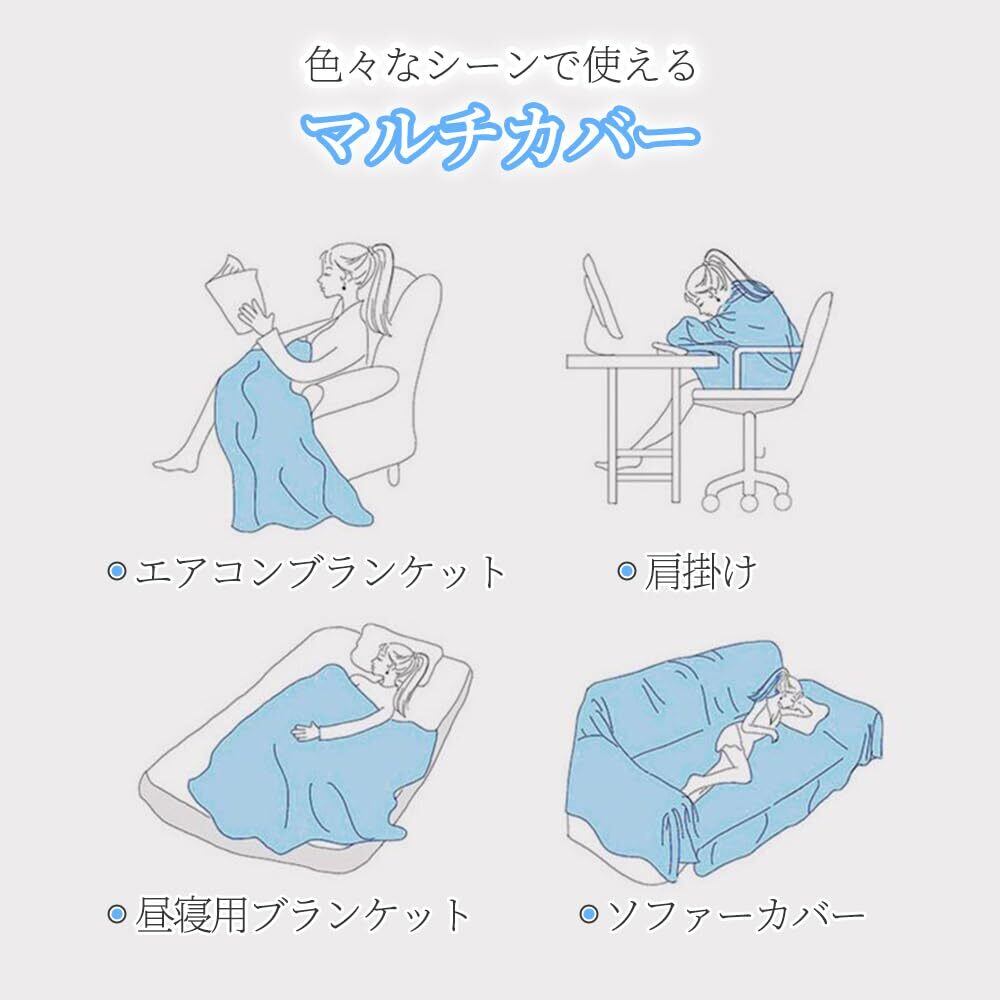 色々なシーンで使える
マルチカバー

エアコンブランケット

肩掛け

昼寝用ブランケット

ソファーカバー