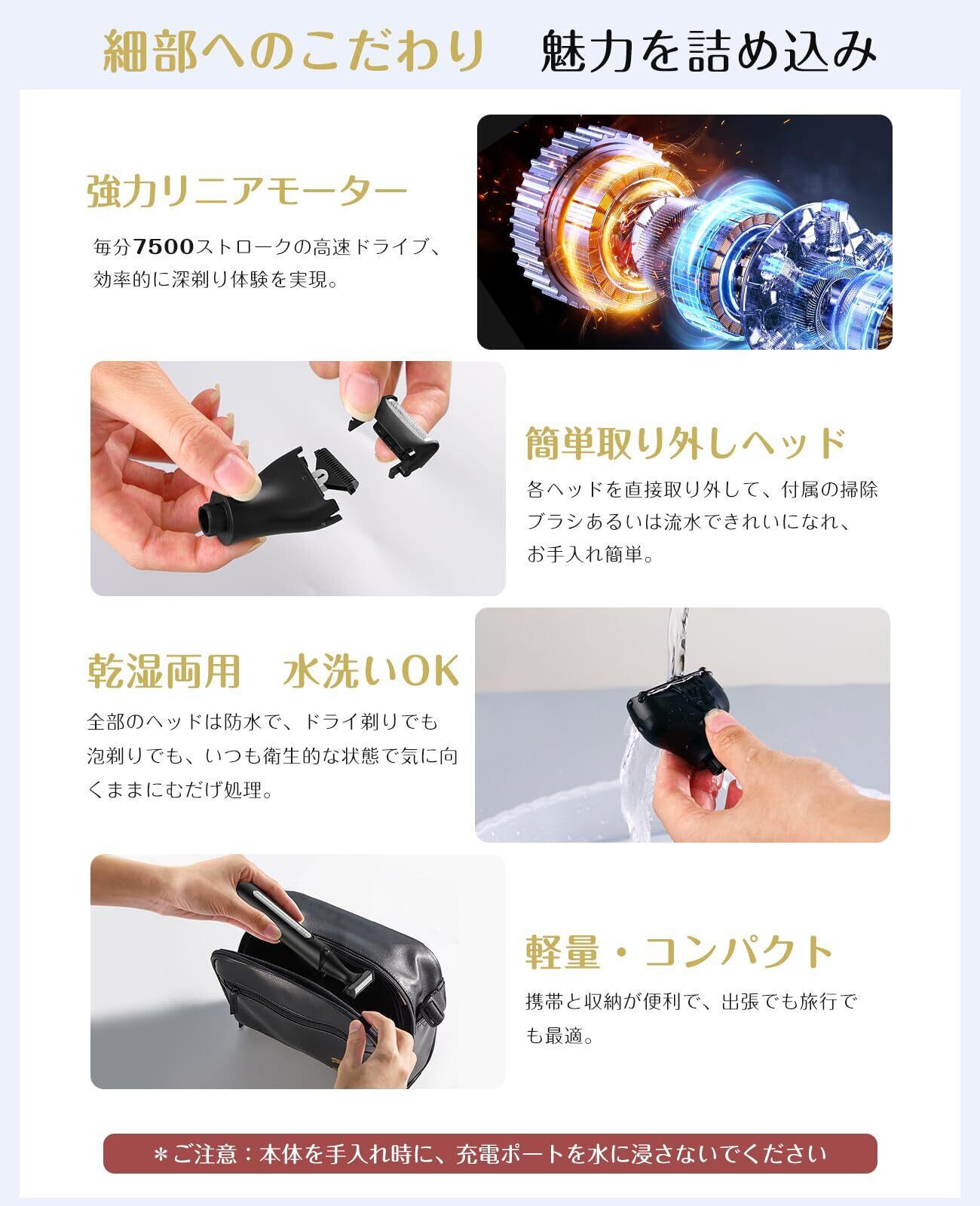 細部へのこだわり　魅力を詰め込み

強力リニアモーター

毎分7500ストロークの高速ドライブ、効率的に深剃り体験を実現。

簡単取り外しヘッド

各ヘッドを直接取り外して、付属の掃除ブラシあるいは流水できれいになれ、お手入れ簡単。

乾湿両用　水洗いOK

全部のヘッドは防水で、ドライ剃りでも泡剃りでも、いつも衛生的な状態で気に向くままにむだげ処理。

軽量・コンパクト

携帯と収納が便利で、出張でも旅行でも最適。

＊ご注意：本体を手入れ時に、充電ポートを水に浸さないでください