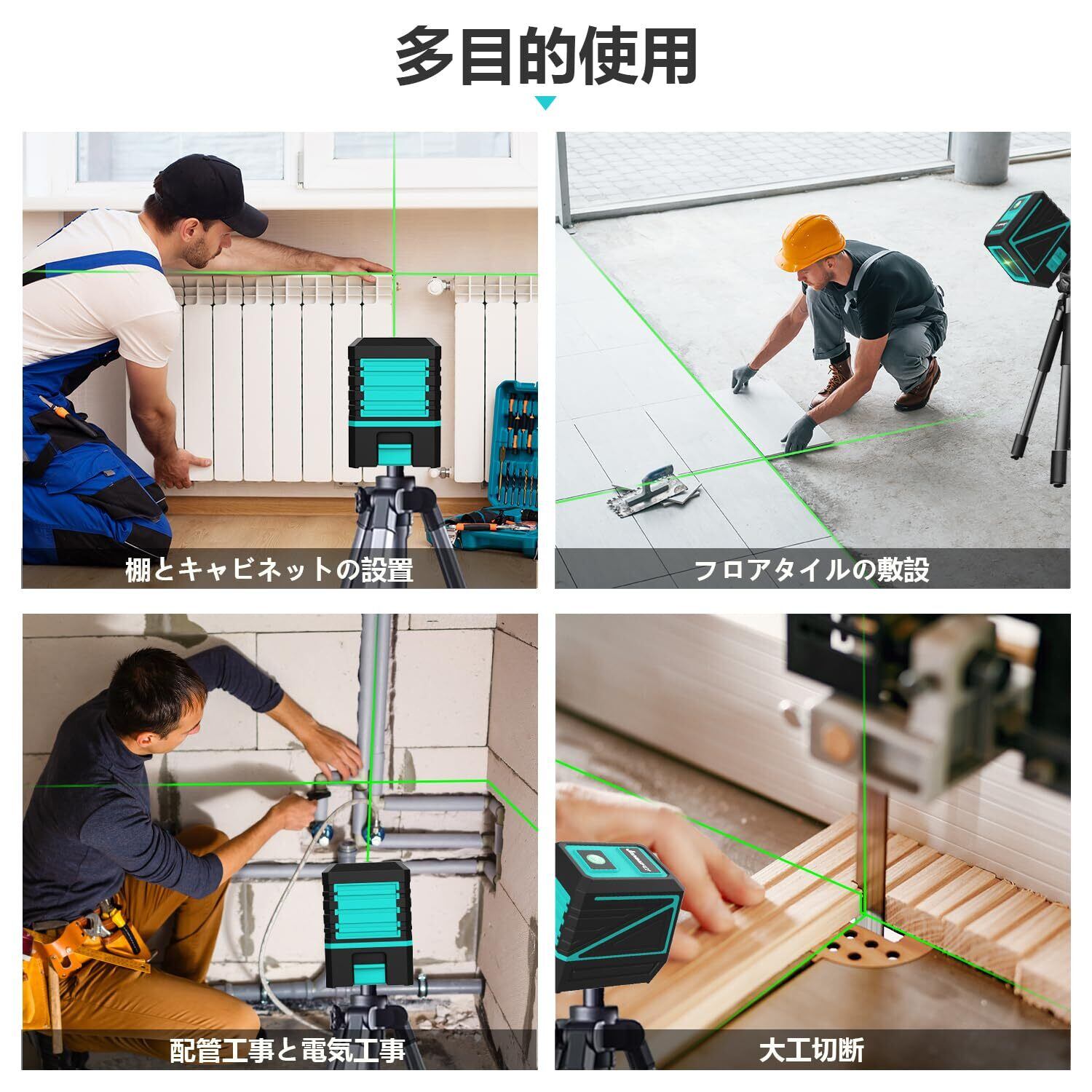 多目的使用

棚とキャビネットの設置

フロアタイルの敷設

配管工事と電気工事

大工切断